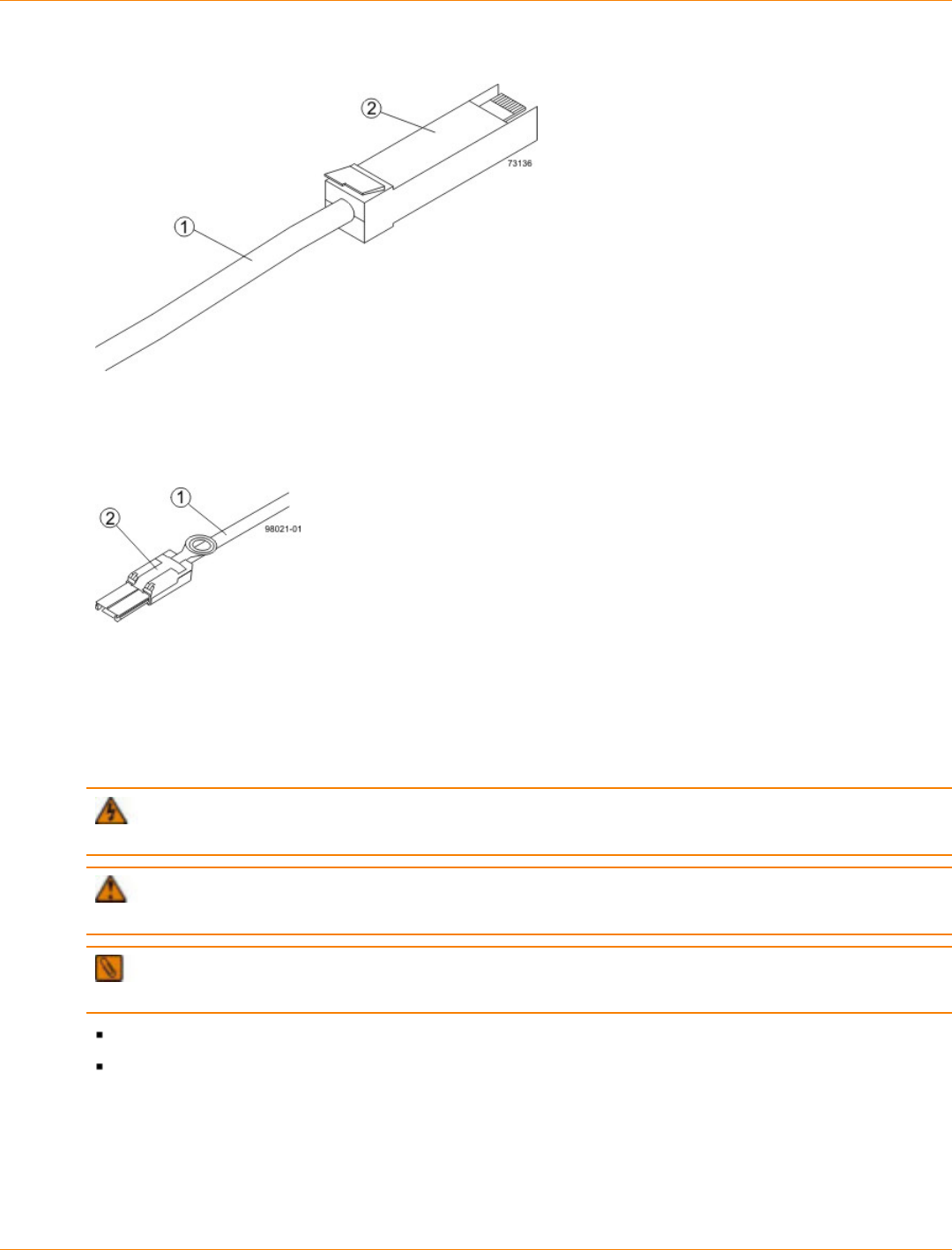 2

73136

1

1

2

98021-01