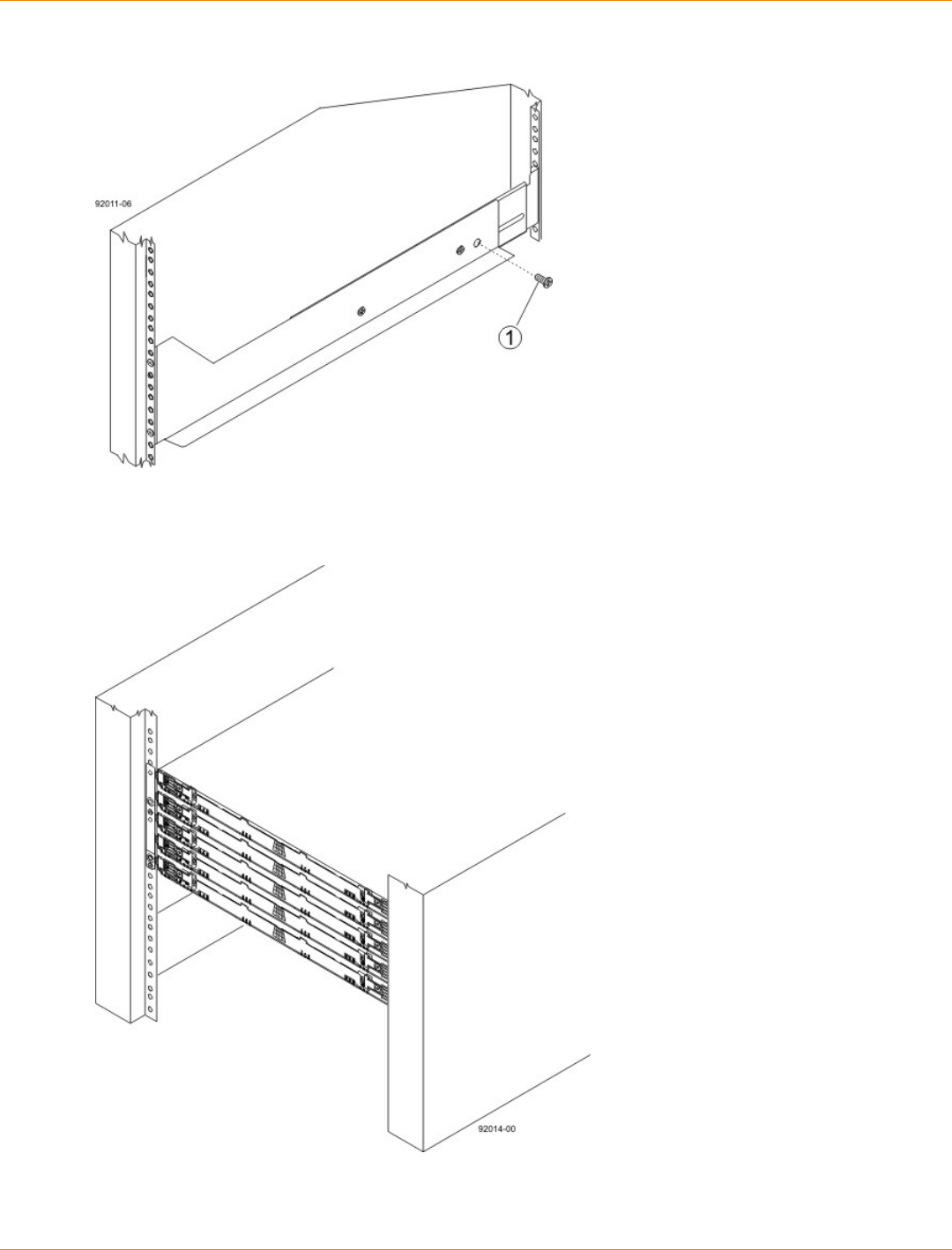 92011-06

1

92014-00