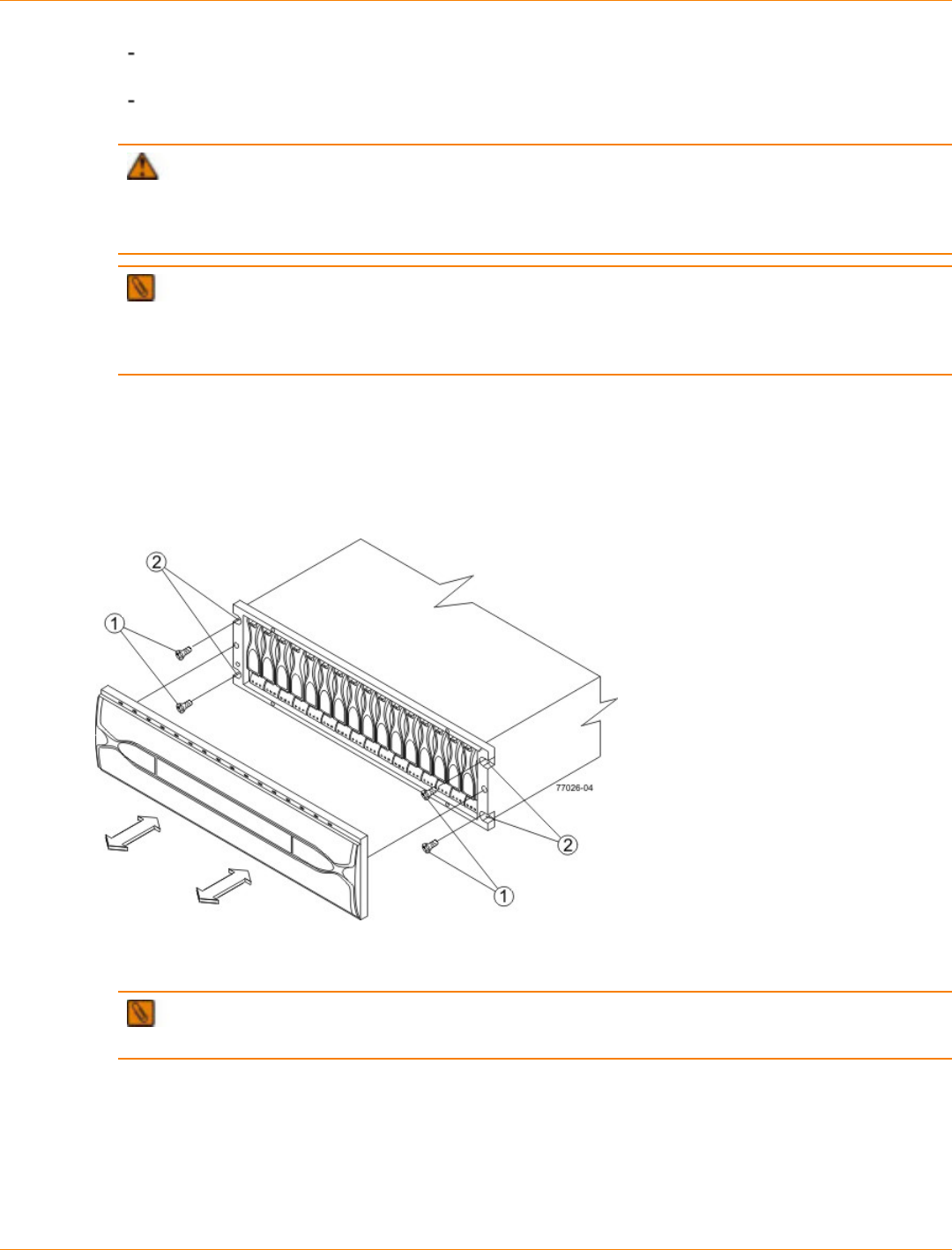 -

-

2

1

77026-04

2

1