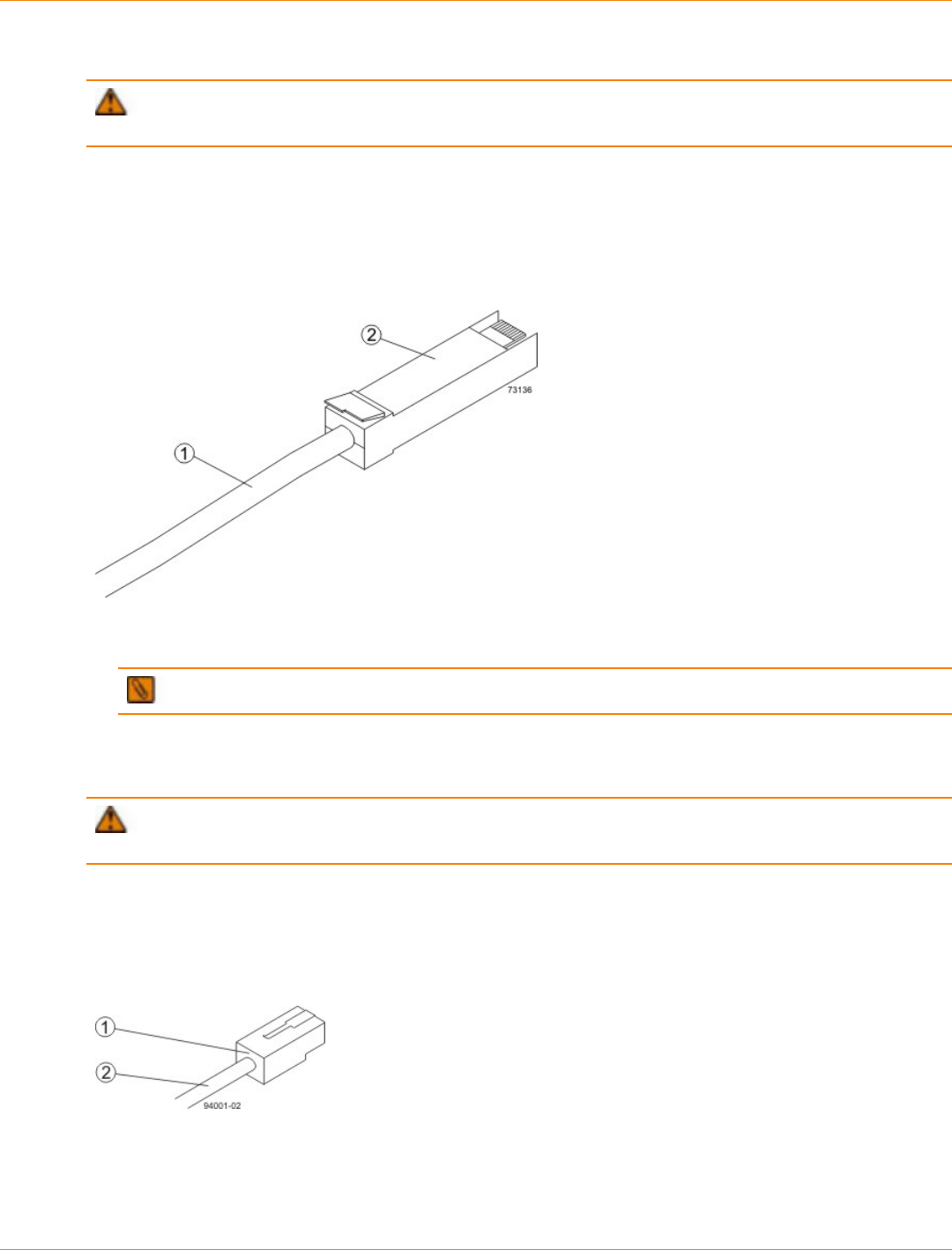 ②

73136

①

①

②

94001-02