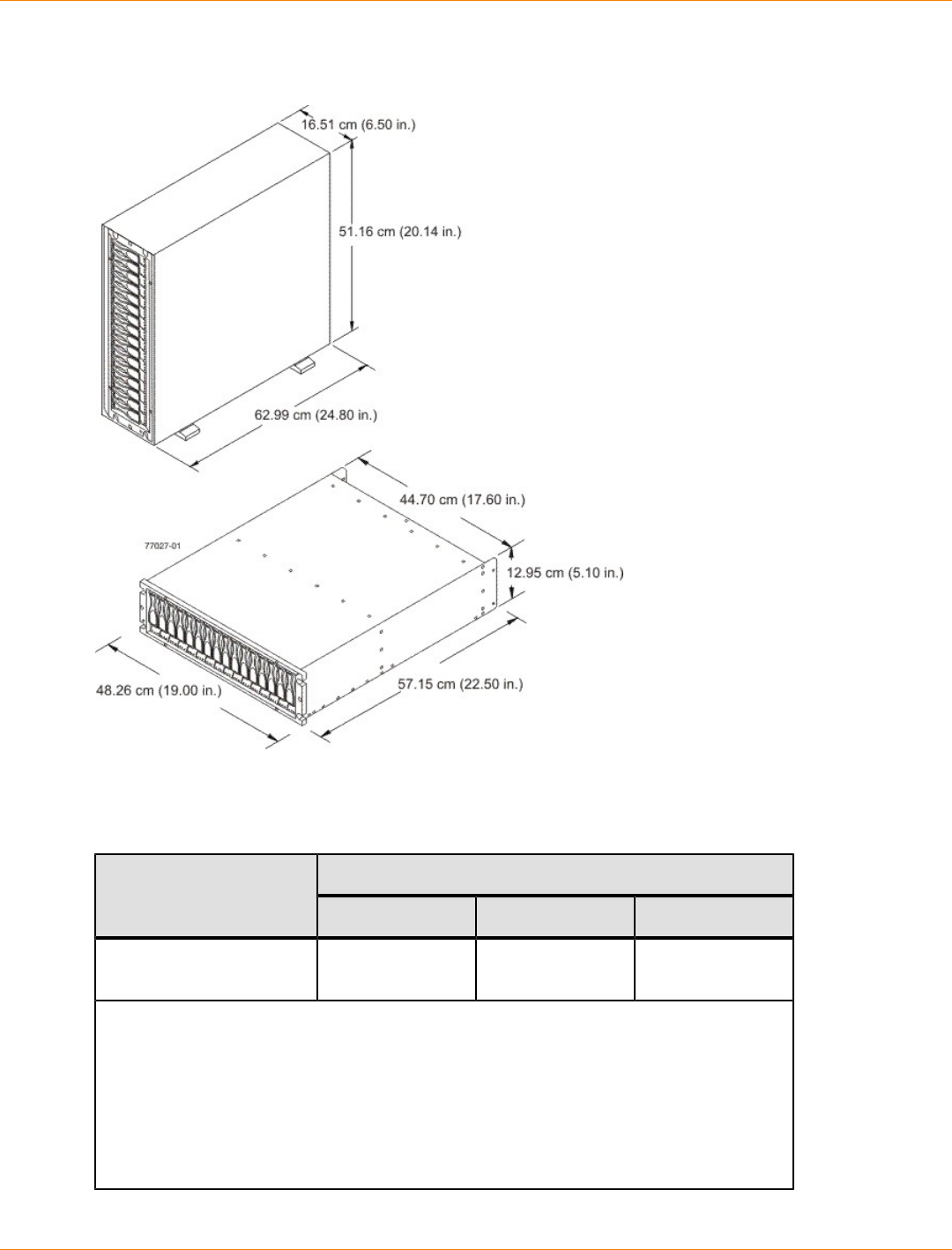 16.51 cm (6.50 in.)

51.16 cm (20.14 in.)

62.99 cm (24.80 in.)

44.70 cm (17.60 in.)

77027-01

12.95 cm (5.10 in.)

48.26 cm (19.00 in.)

57.15 cm (22.50 in.)