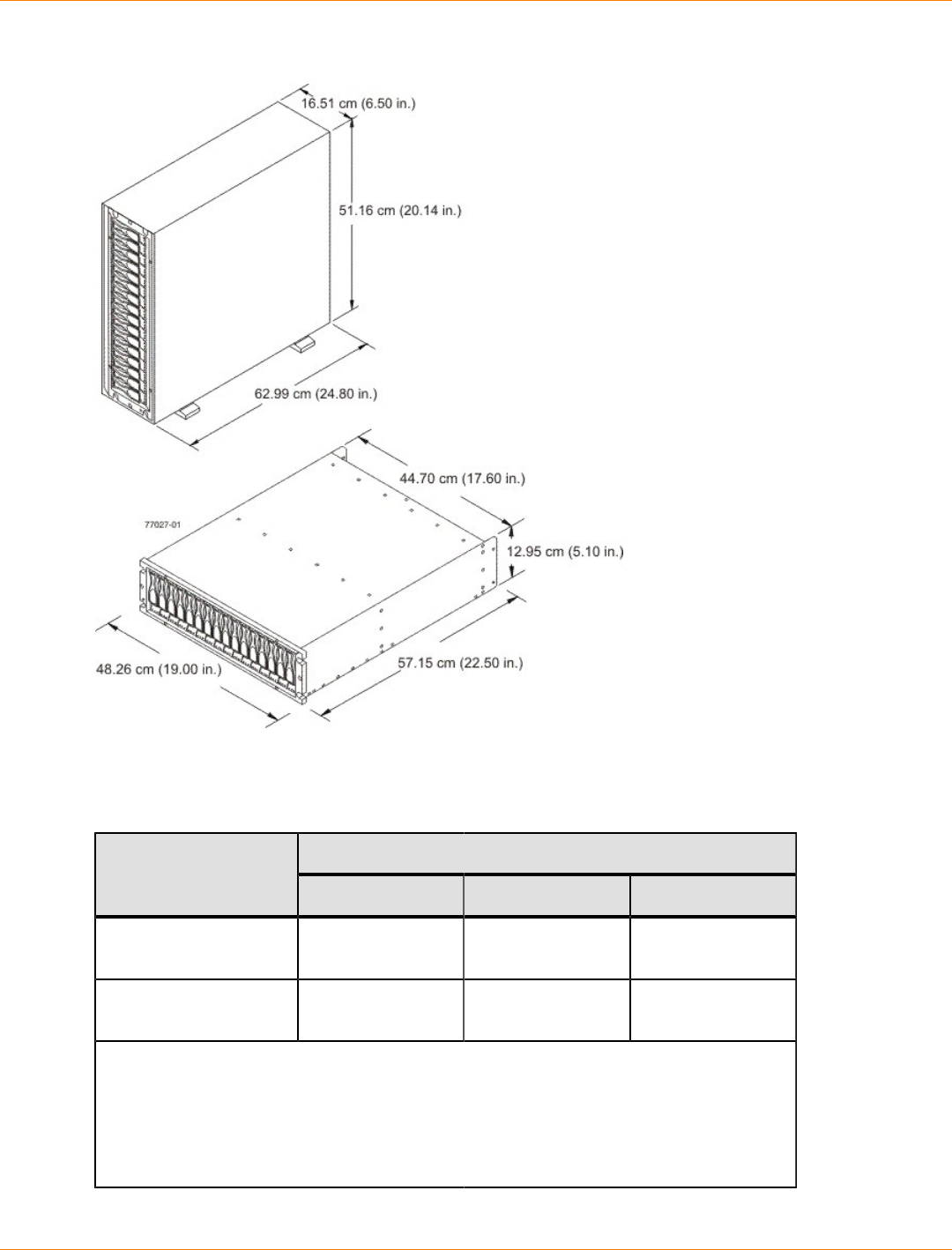 16.51 cm (6.50 in.)

51.16 cm (20.14 in.)

62.99 cm (24.80 in.)

44.70 cm (17.60 in.)

77027-01

12.95 cm (5.10 in.)

48.26 cm (19.00 in.)

57.15 cm (22.50 in.)