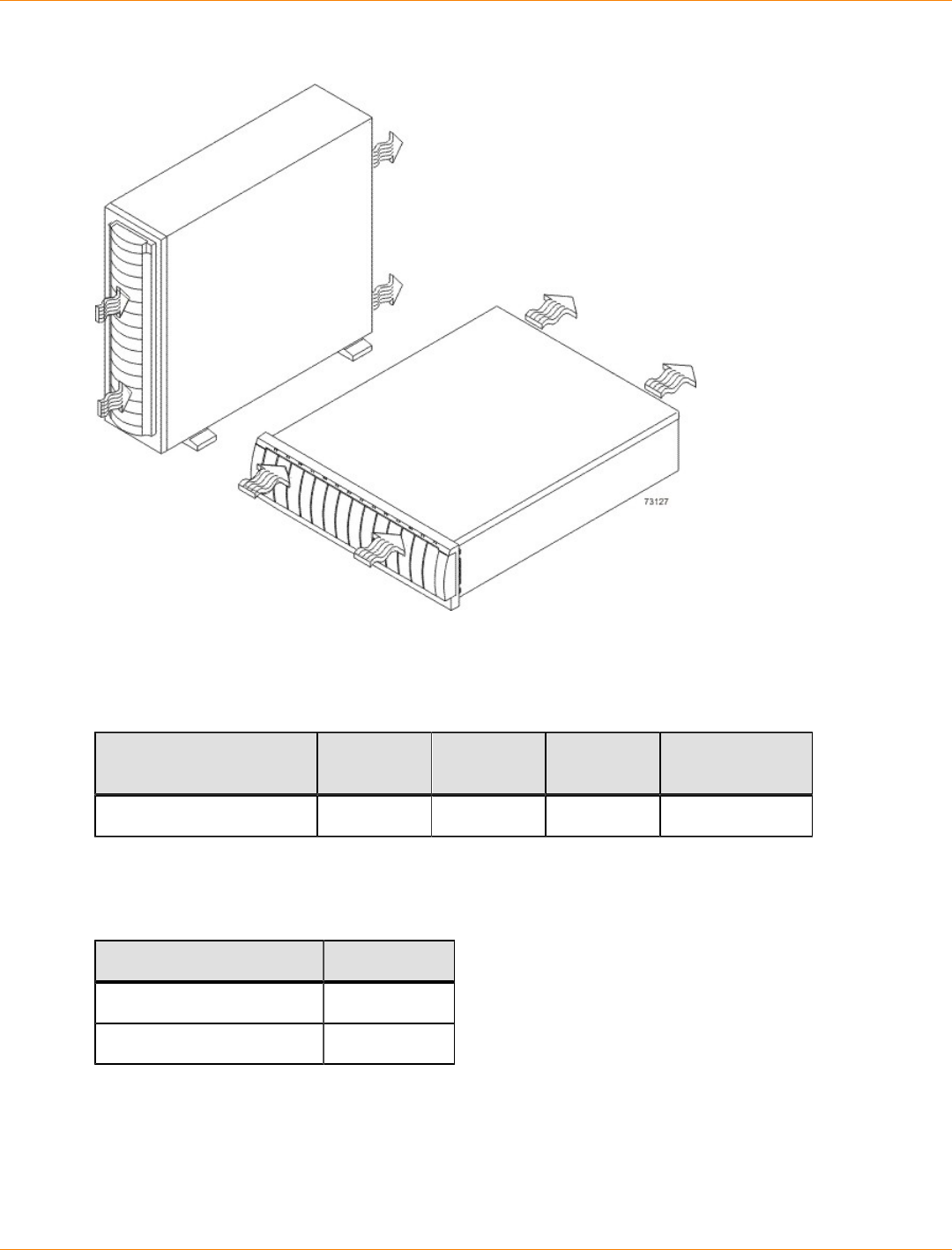 73127