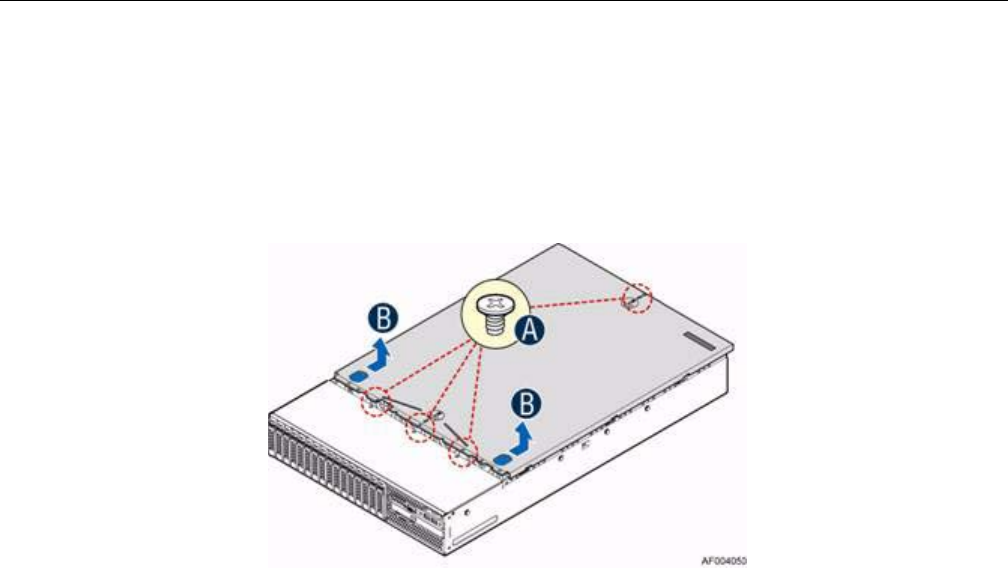 B

A

B

AF004050