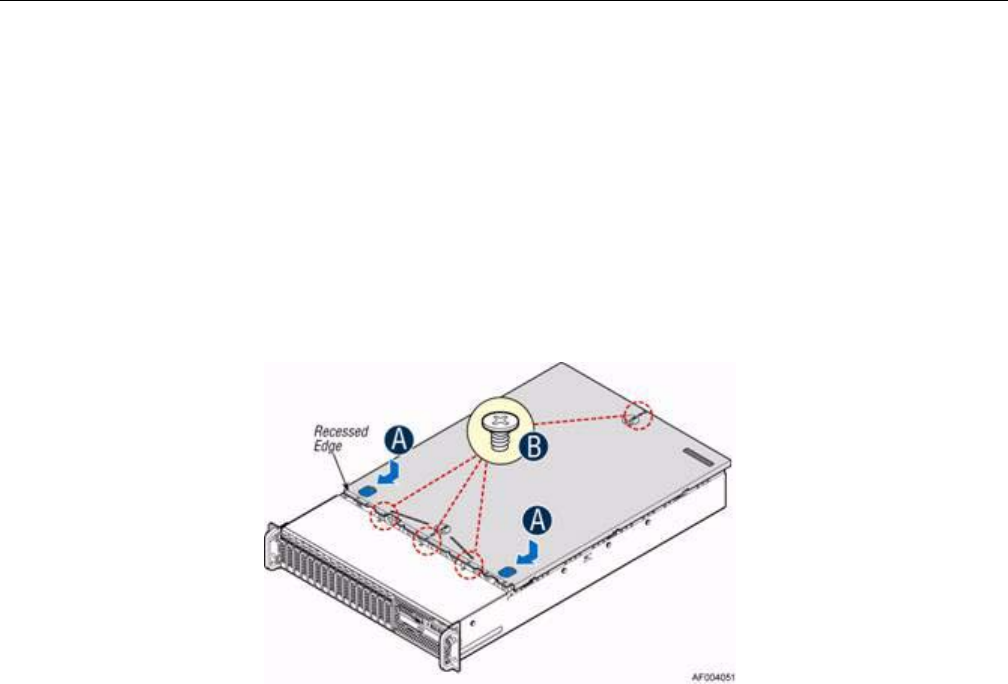 Recessed Edge

A

B

A

AF004051