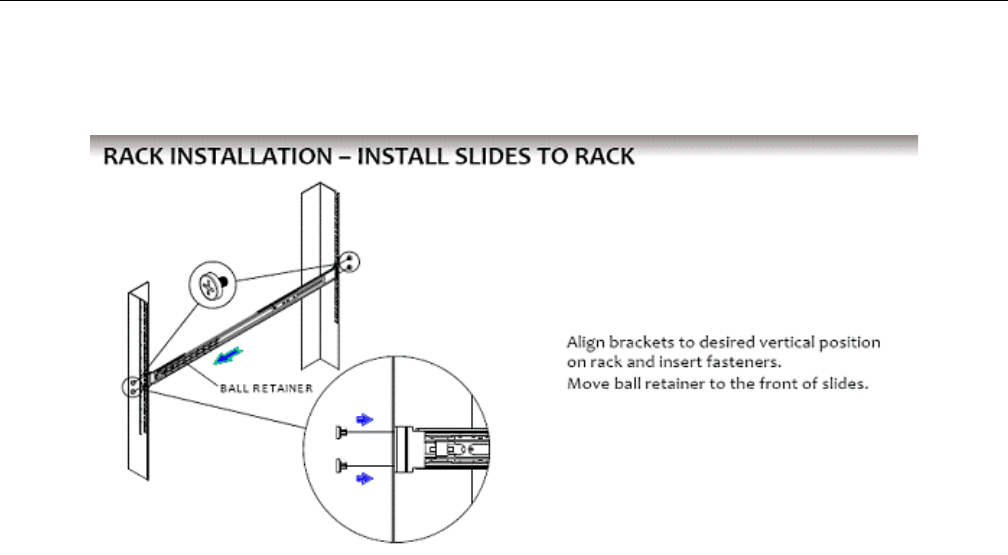 RACK INSTALLATION – INSTALL SLIDES TO RACK

BALL RETAINER

Align brackets to desired vertical position on rack and insert fasteners.
Move ball retainer to the front of slides.