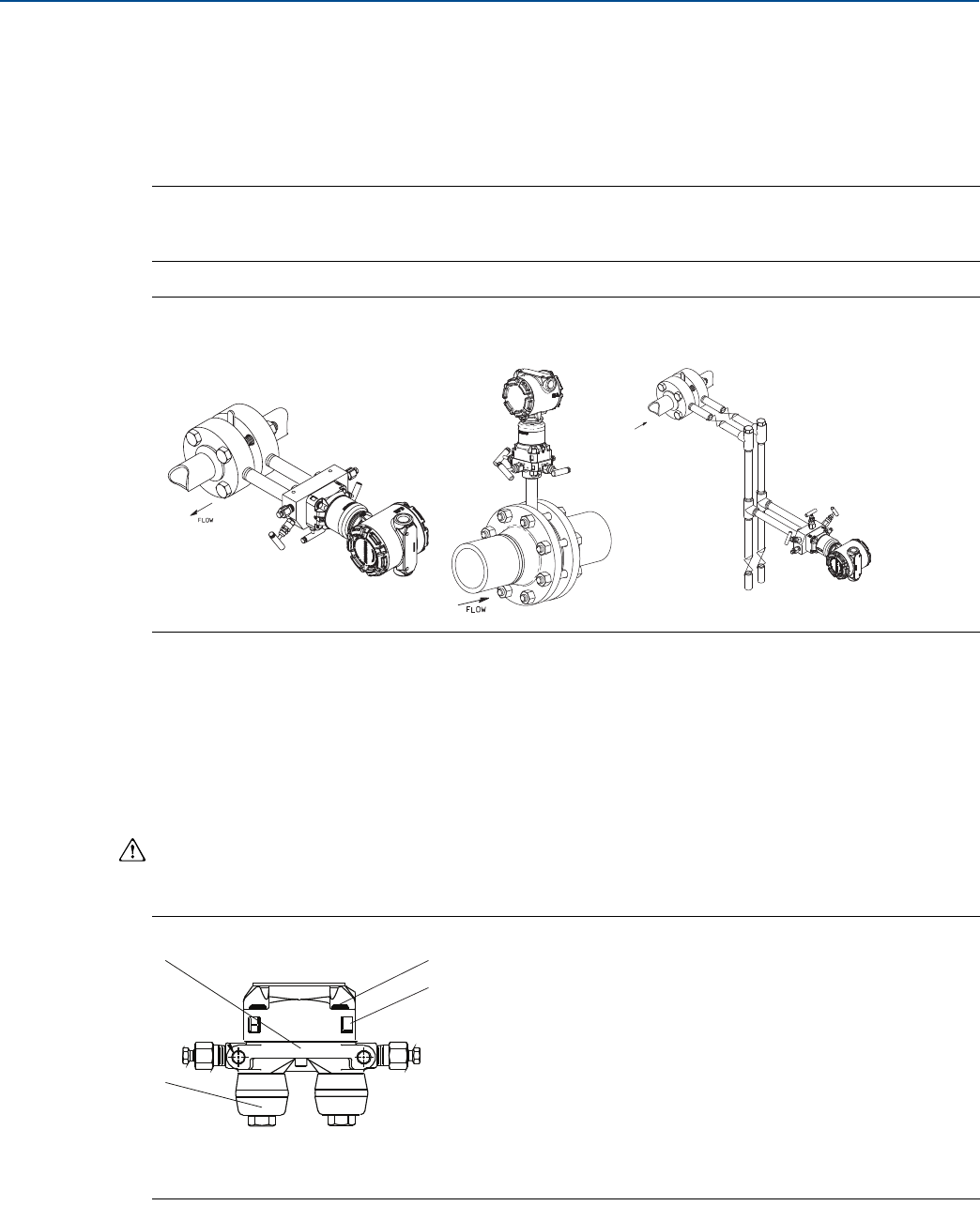 FLOW

FLOW