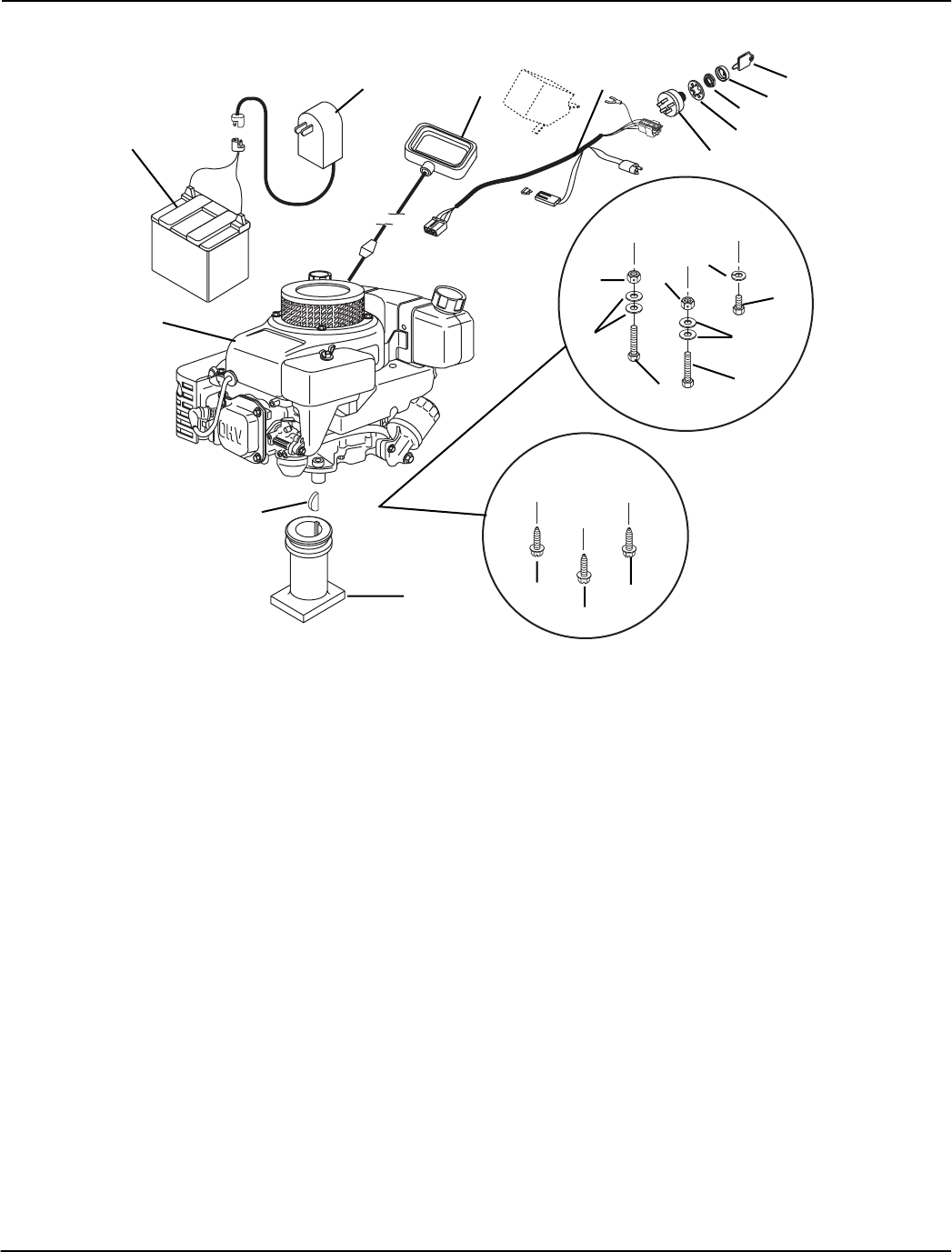 OHV