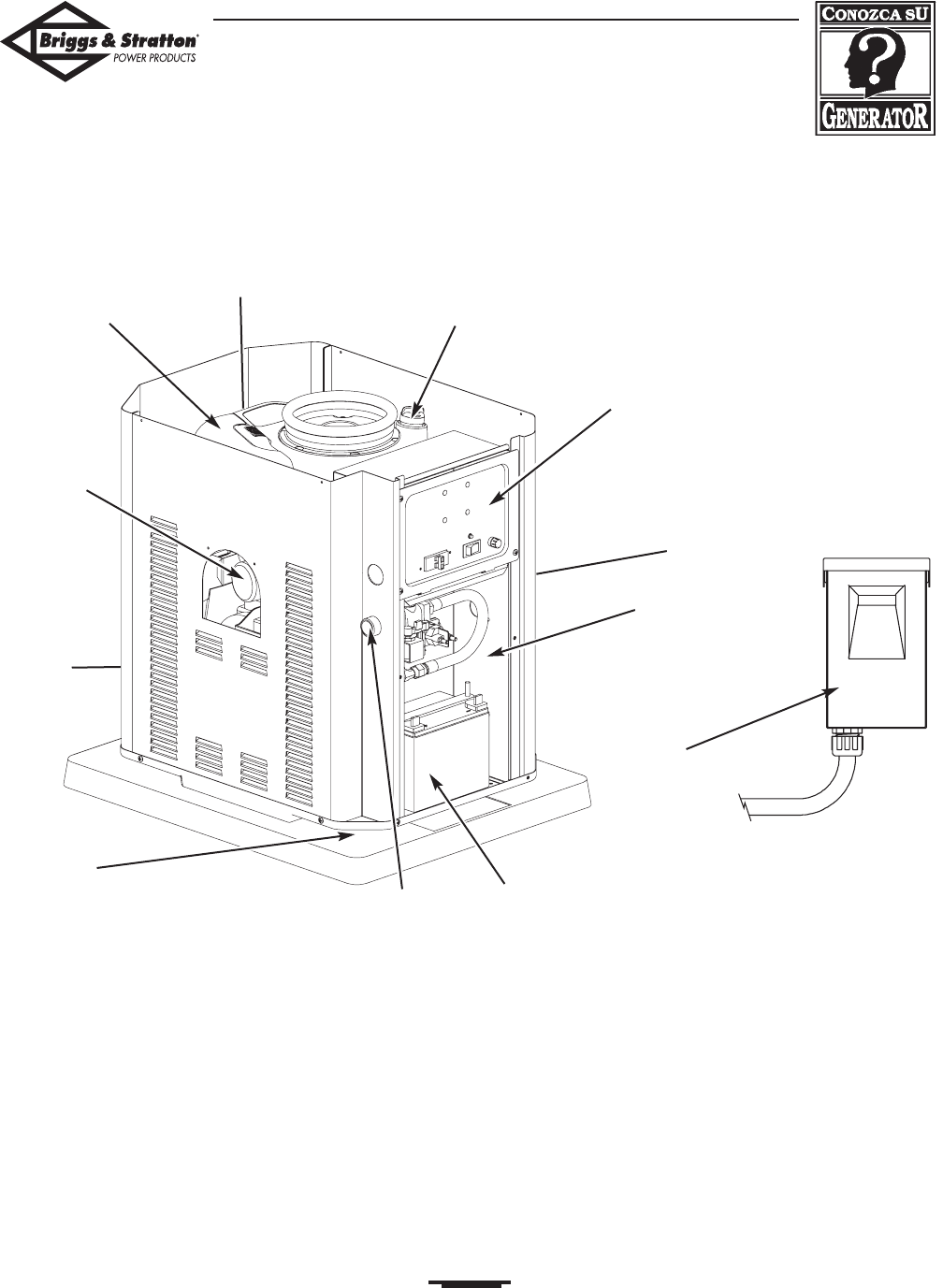 Briggs & Stratton®
POWER PRODUCTS

CONOZCA SU
GENERATOR