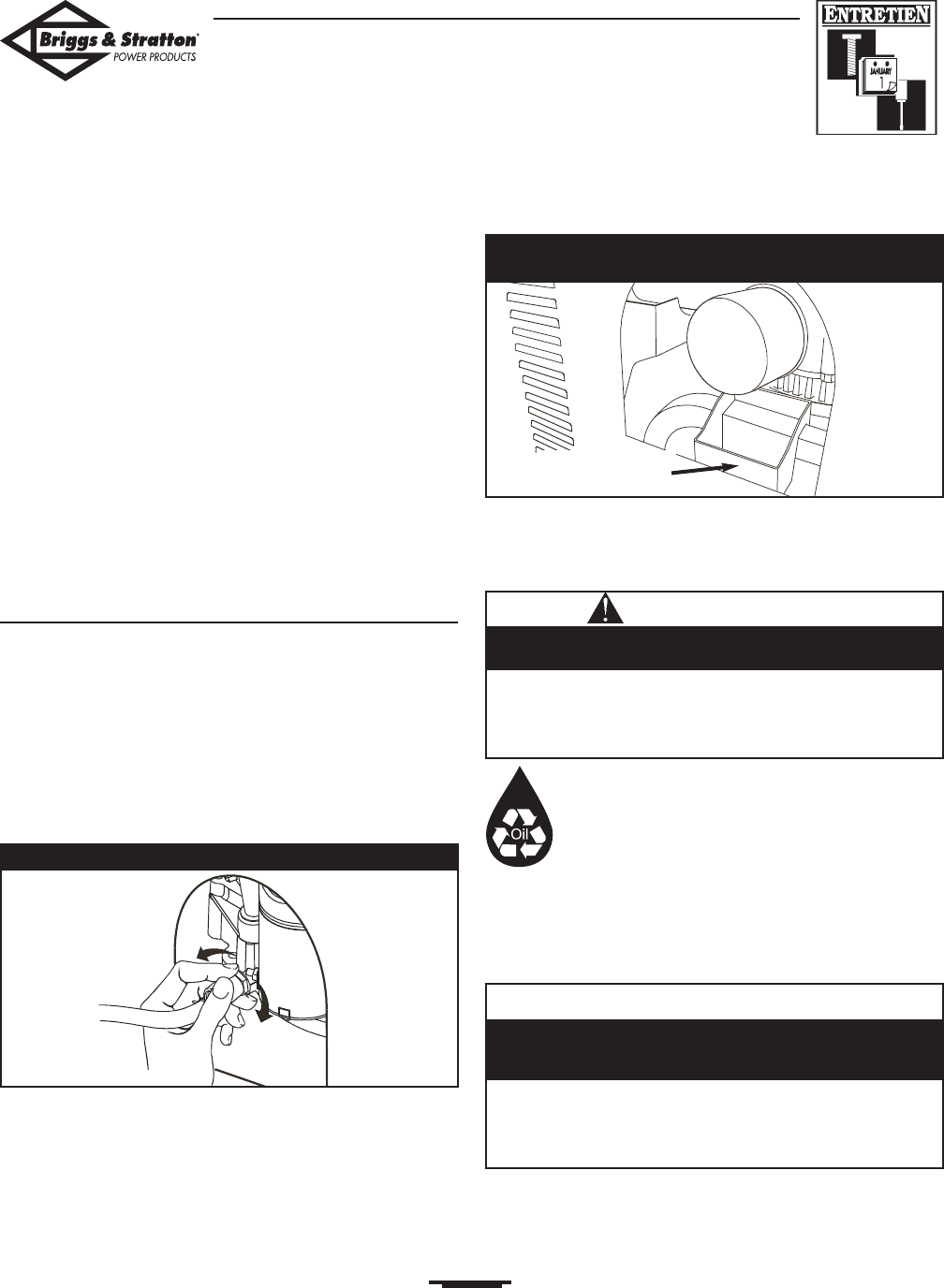 Briggs & Stratton®
POWER PRODUCTS

ENTRETIEN

JANUARY
1

Oil