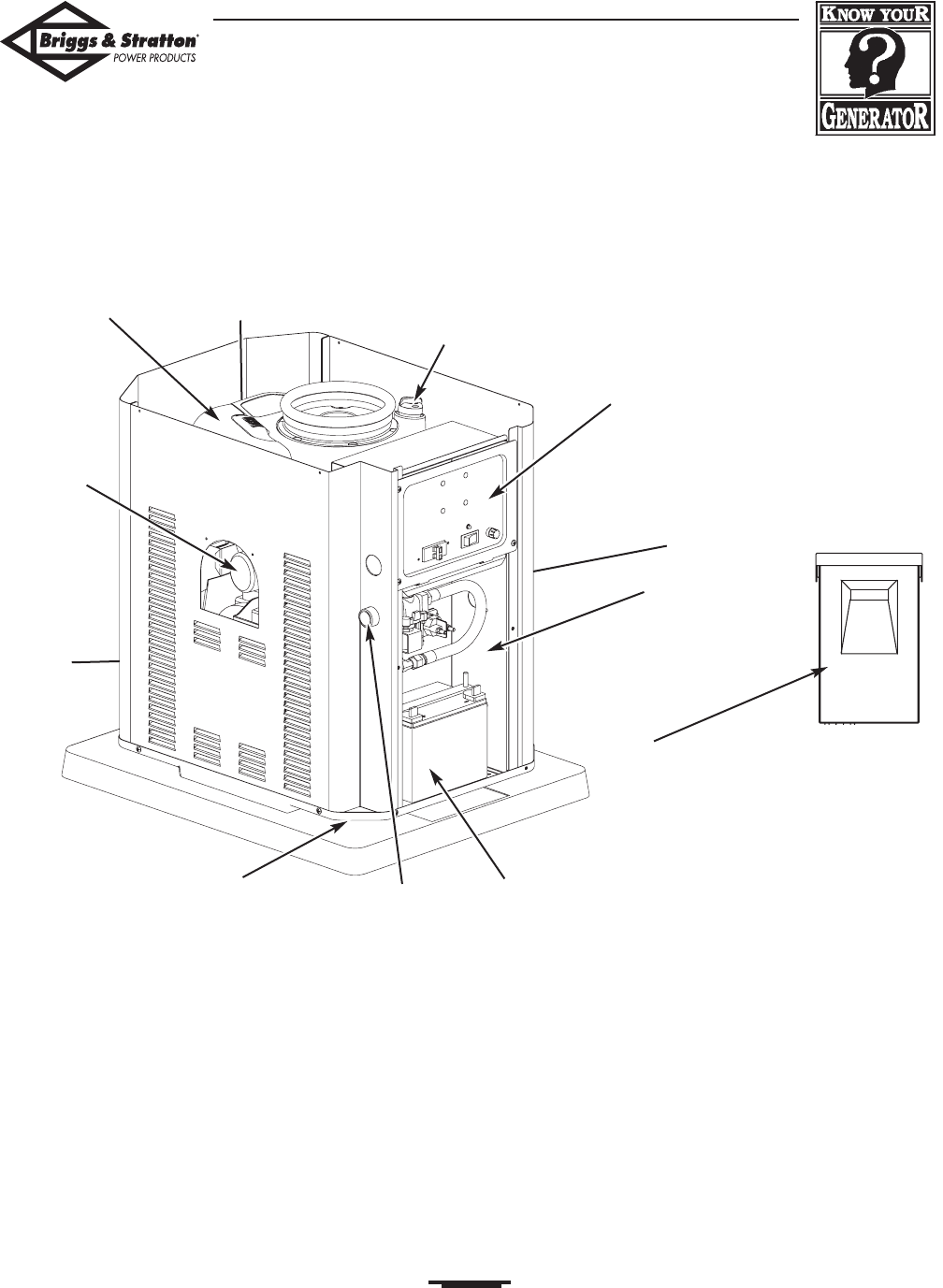 Briggs & Stratton®
POWER PRODUCTS

KNOW YOUR
?
GENERATOR