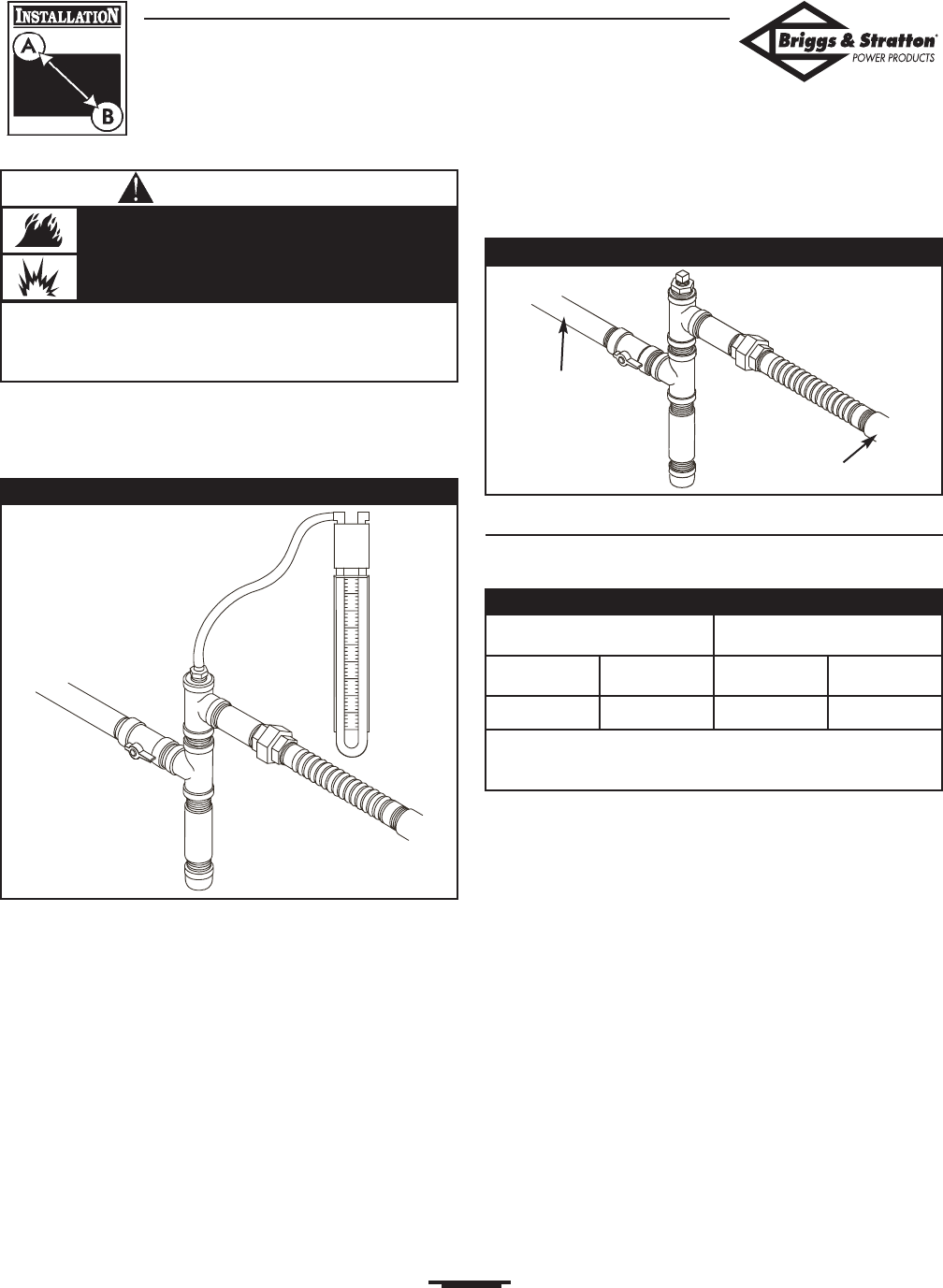 INSTALLATION

A

B

Briggs & Stratton®
POWER PRODUCTS