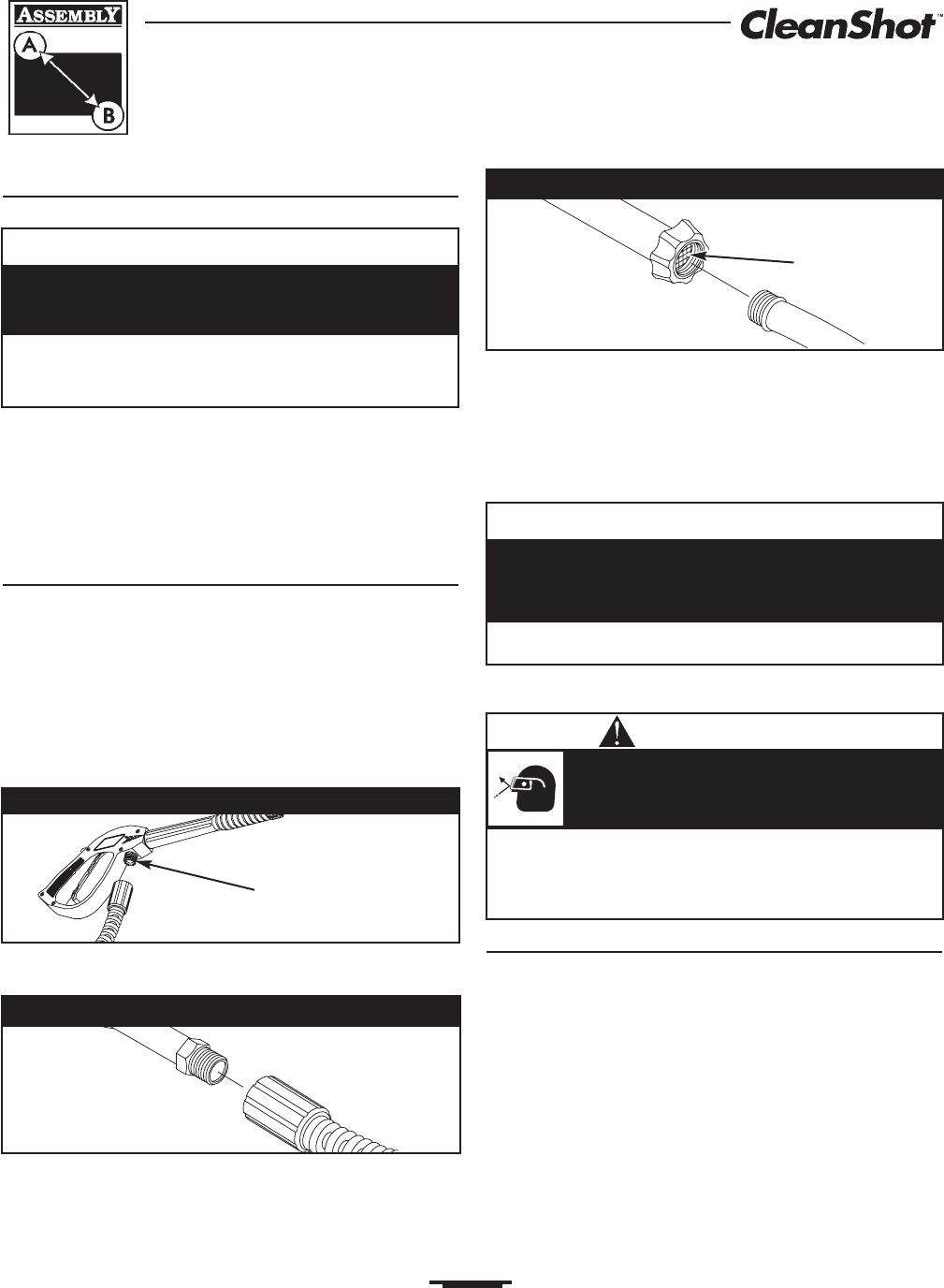 ASSEMBLY

A

B

CleanShot™