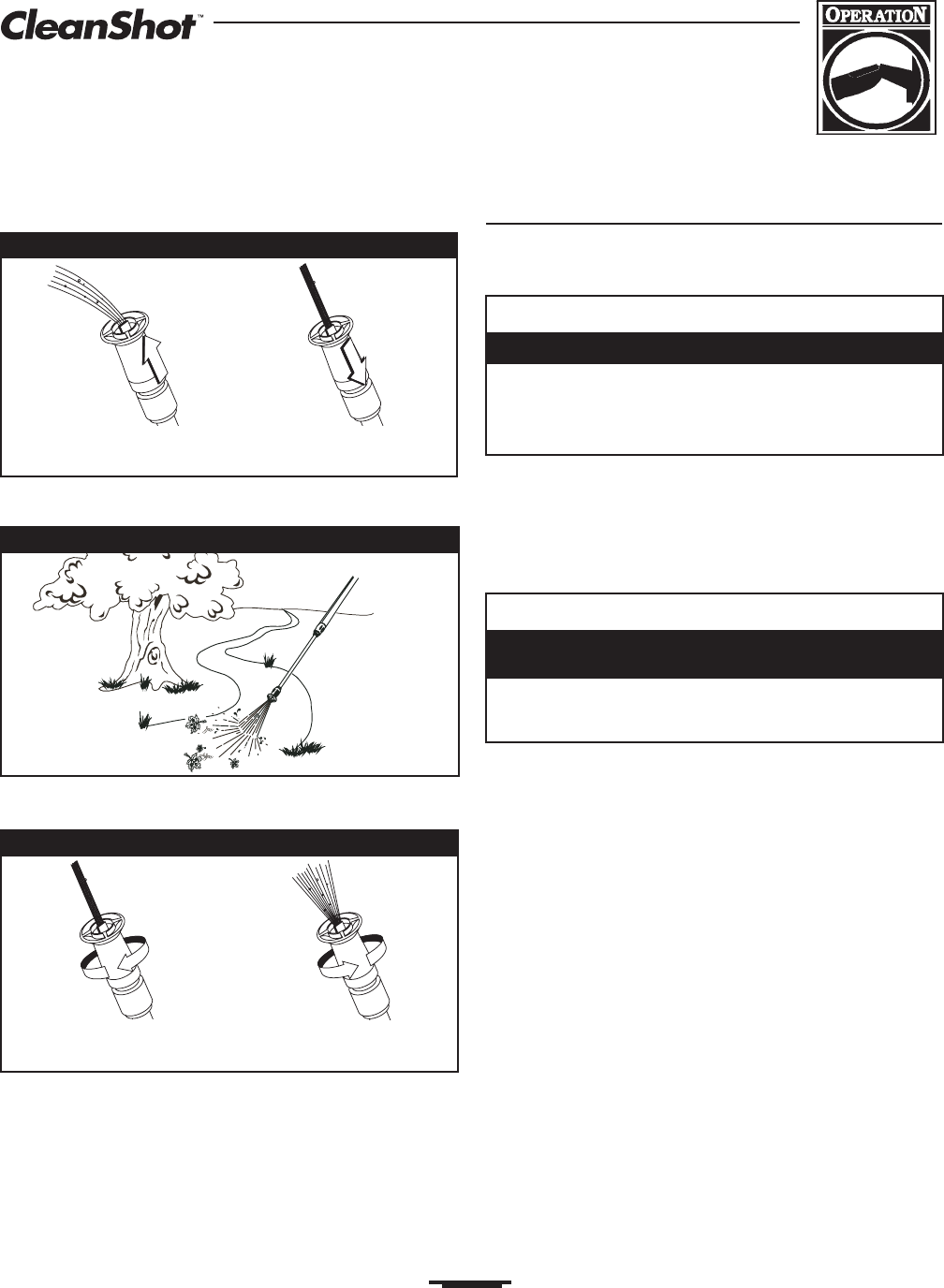 CleanShot™

OPERATION