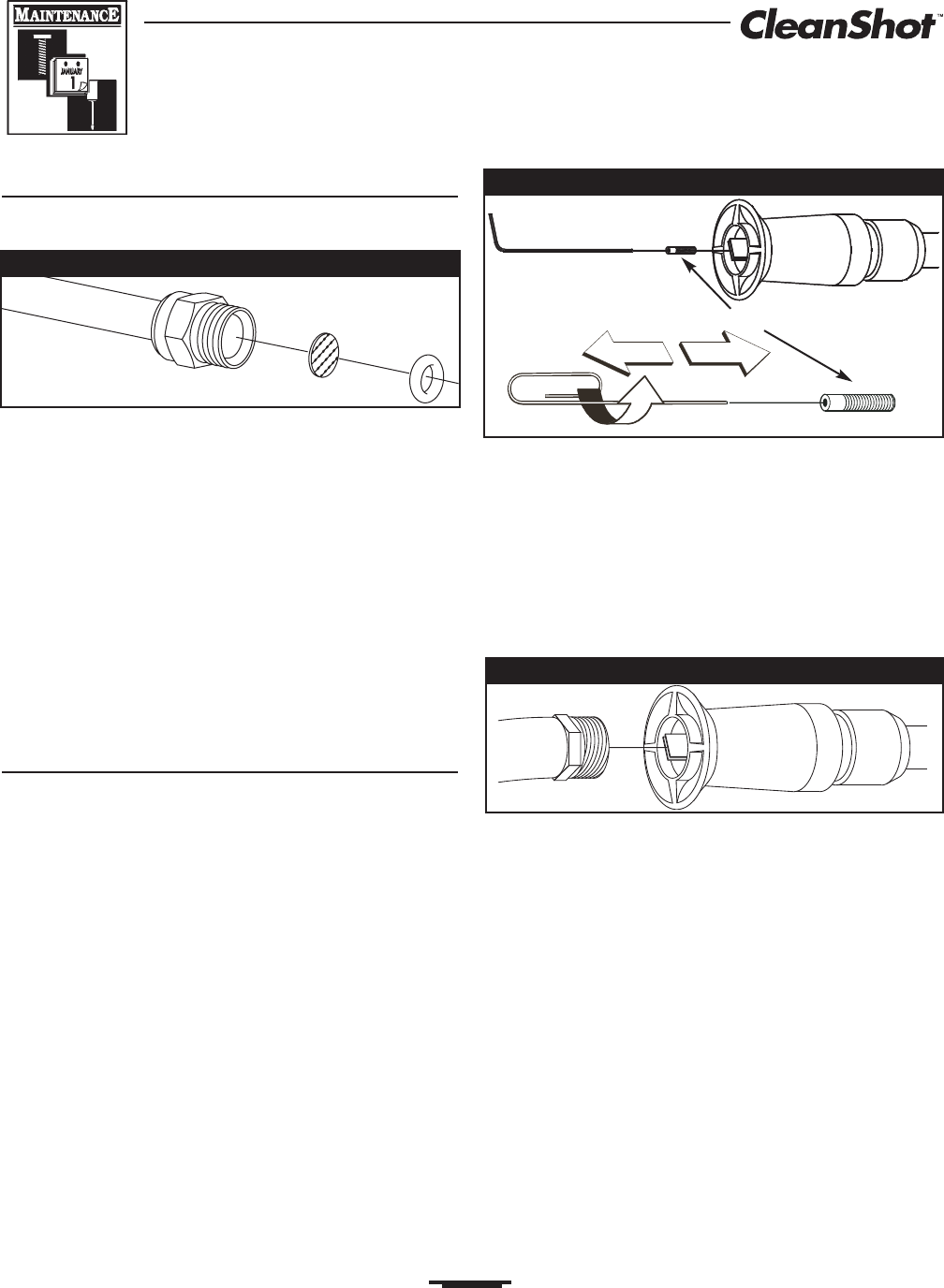 MAINTENANCE

JANUARY

1

CleanShot™