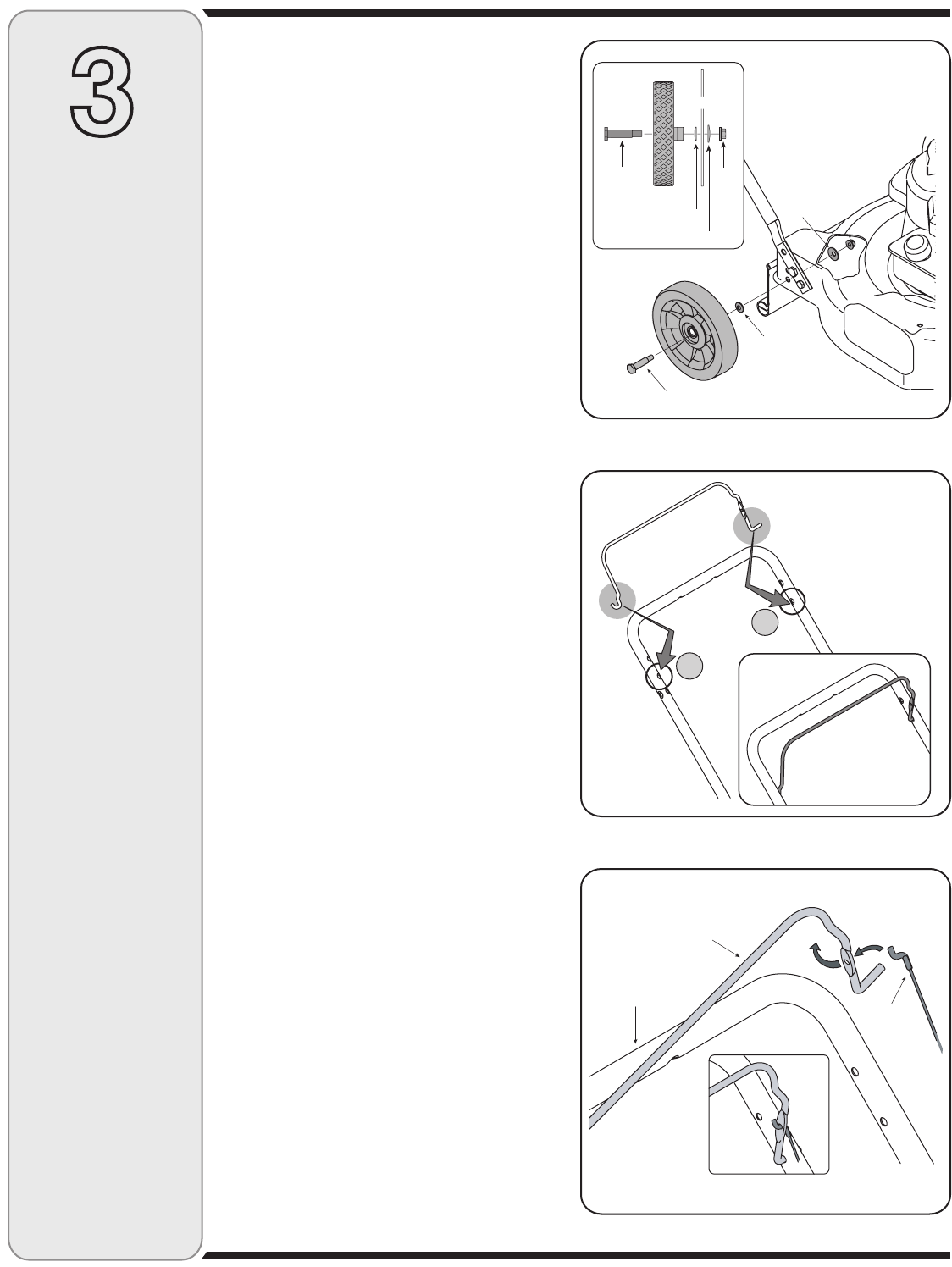 3