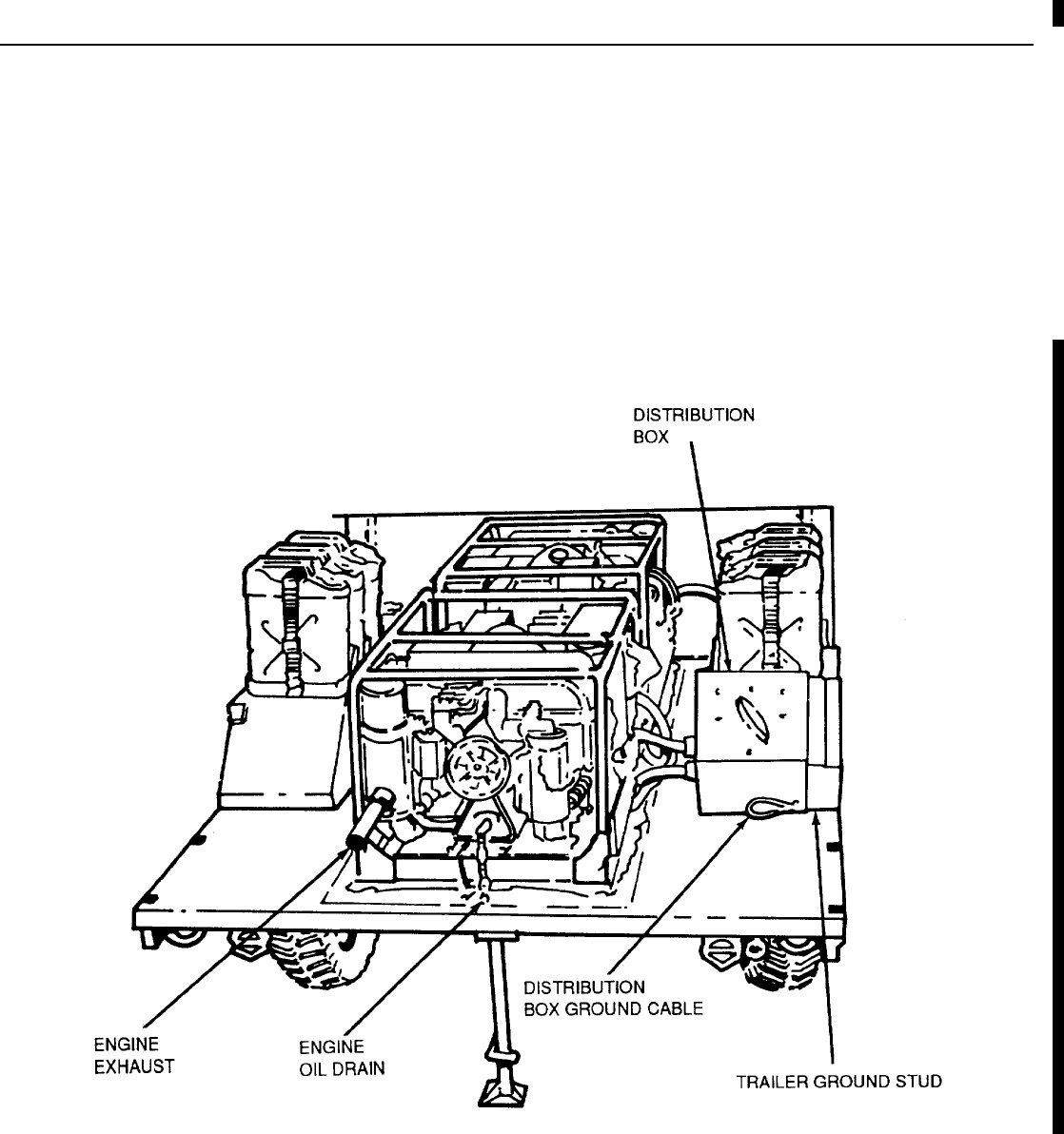 DISTRIBUTION BOX

DISTRIBUTION BOX GROUND CABLE

ENGINE EXHAUST

ENGINE OIL DRAIN

TRAILER GROUND STUD