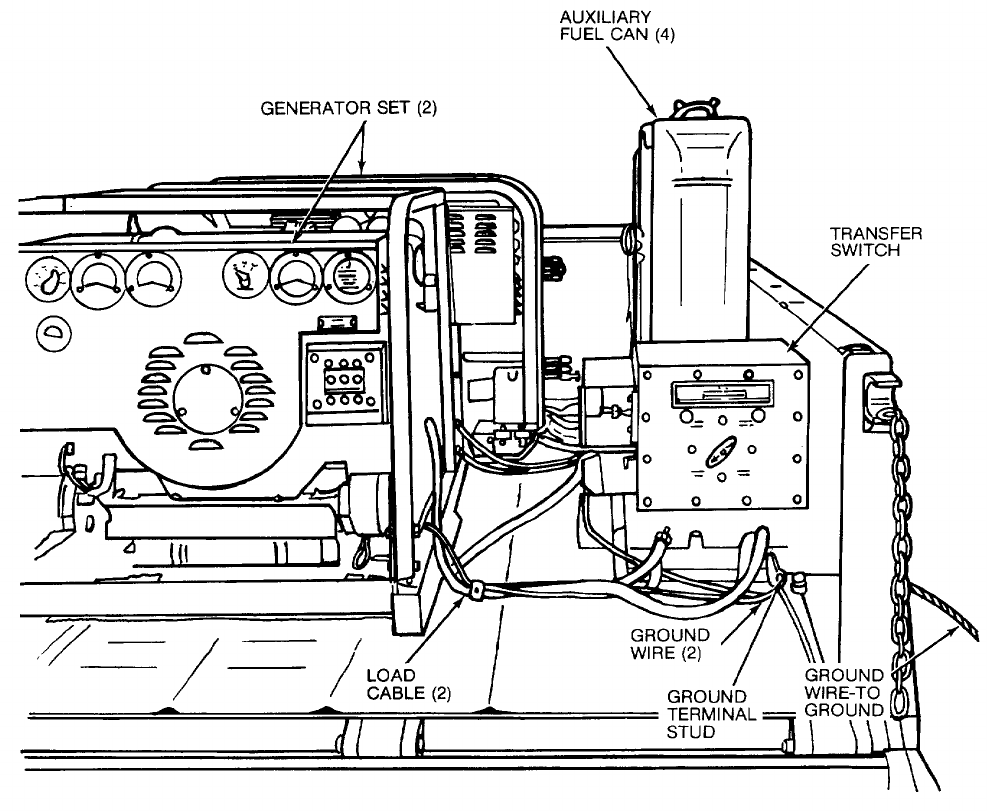 AUXILIARY FUEL CAN (4)

GENERATOR SET (2)

TRANSFER SWITCH

GROUND WIRE (2)

LOAD CABLE (2)

GROUND TERMINAL STUD

GROUND WIRE-TO GROUND