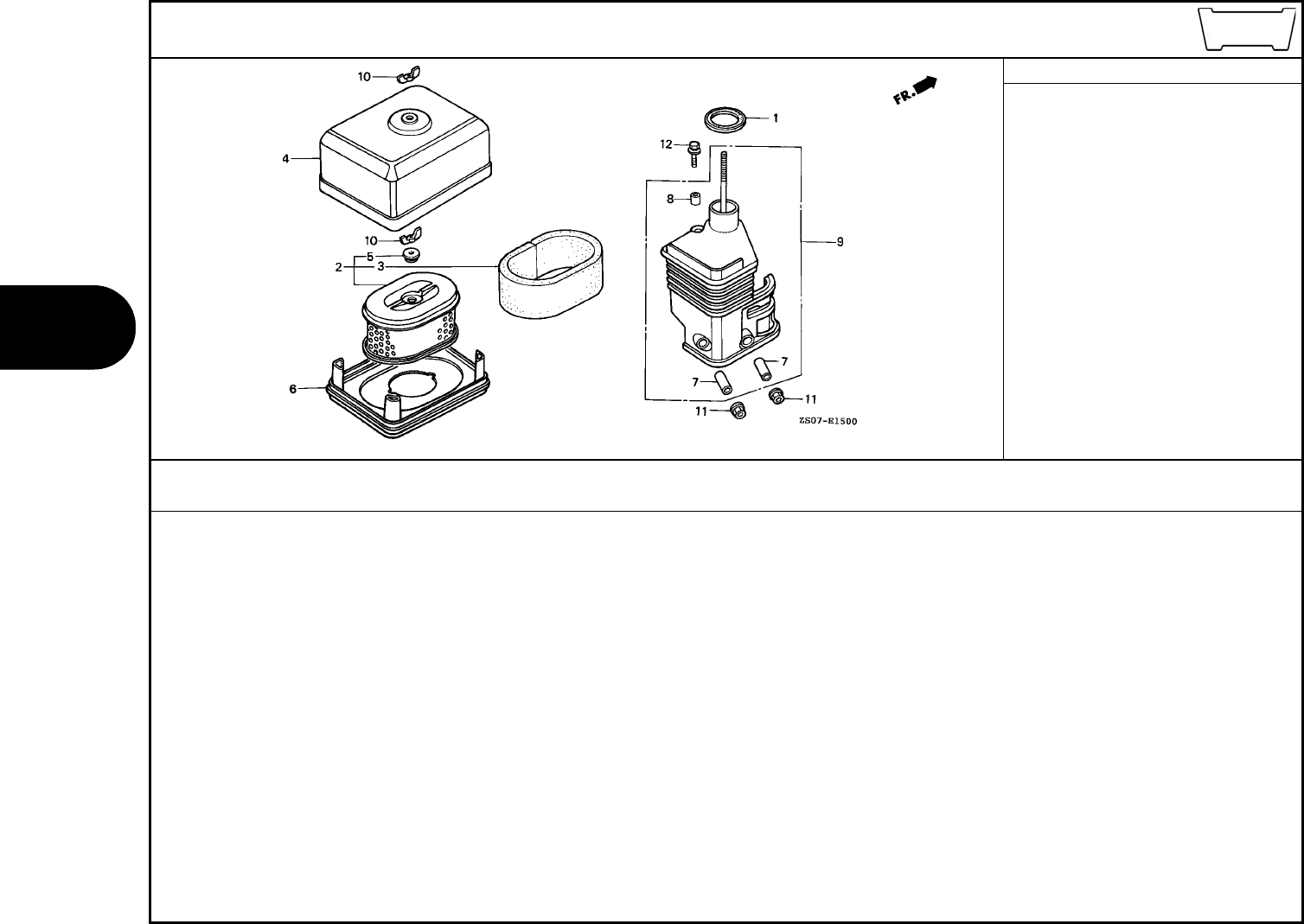 10
4
10
5
2
3
6
FR.
1
12
8
9
7
7
11
11
ZS07-E1500