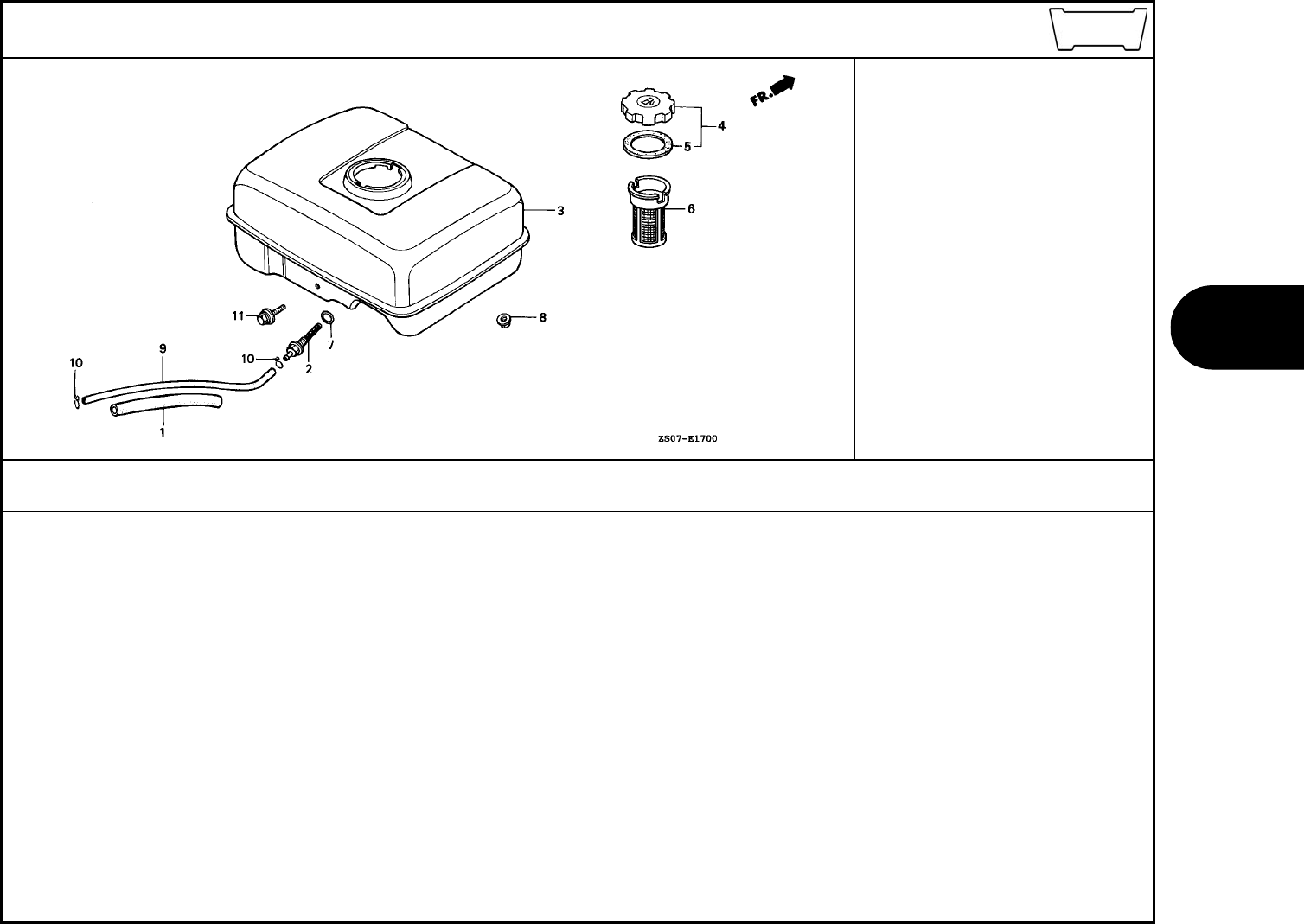 FR.

4

5

3

6

11

8

7

9

10

10

2

1

ZS07-E1700