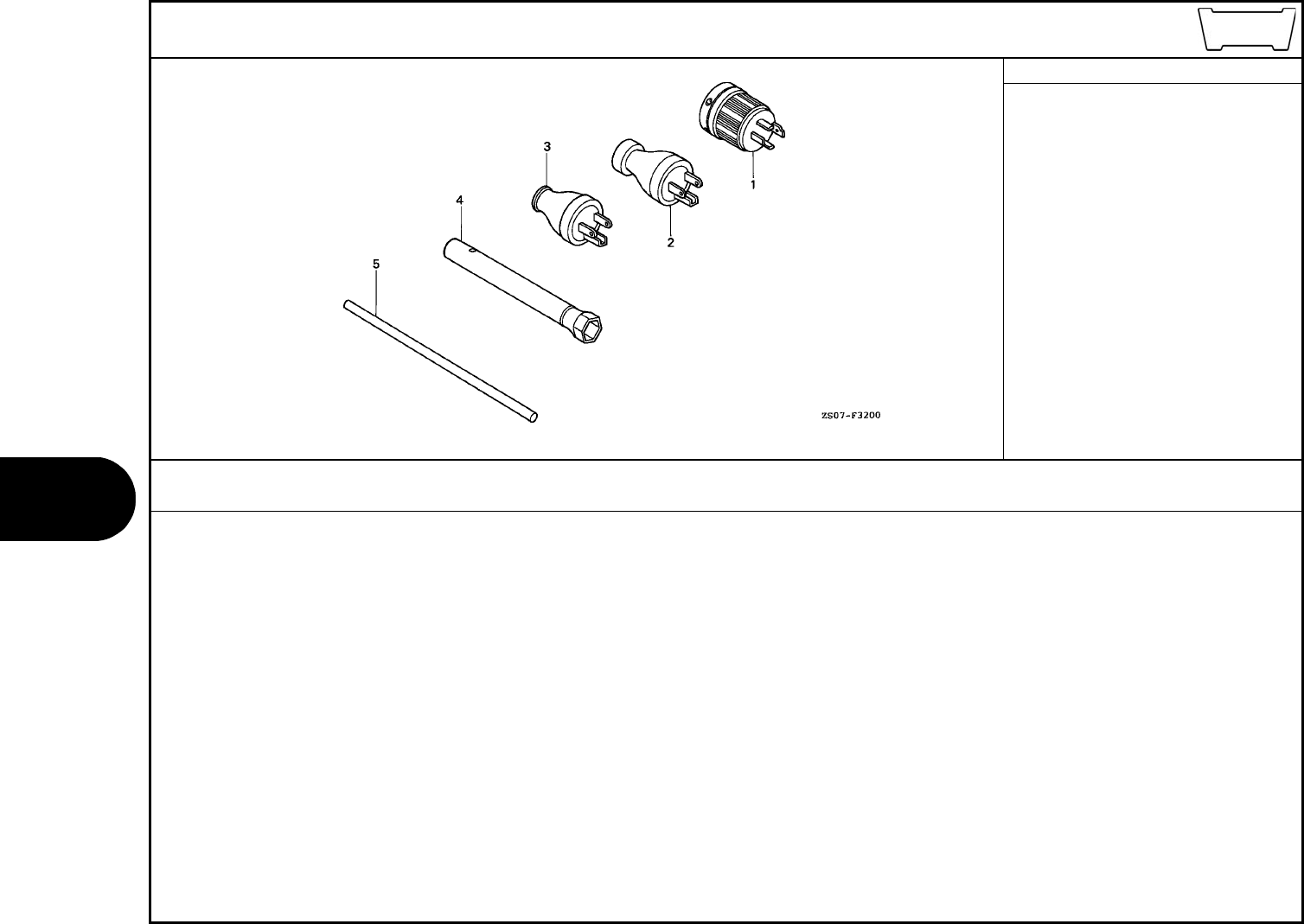 3

4

5

2

1

ZS07-F3200