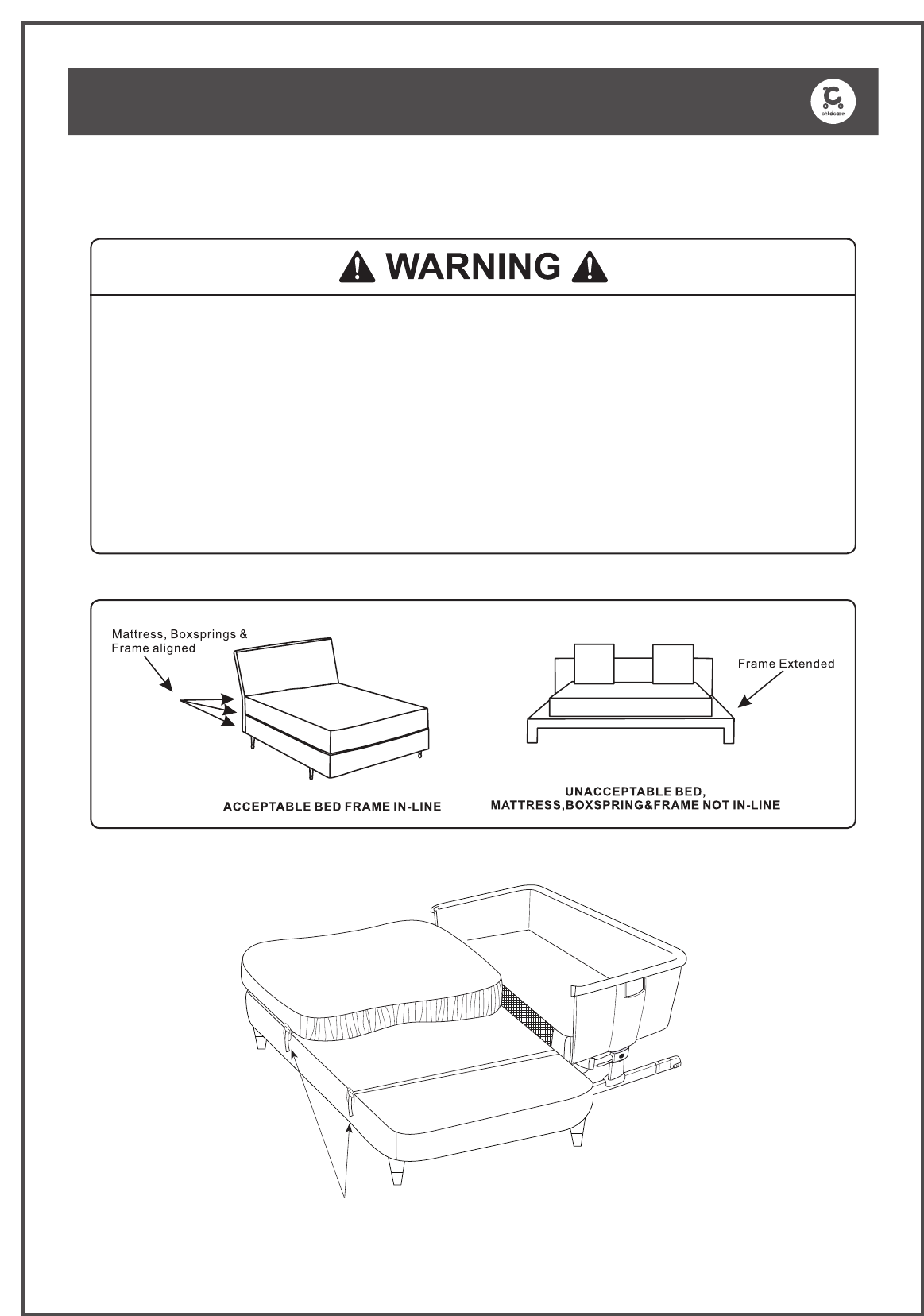 childcare

WARNING

Mattress, Boxsprings & Frame aligned

ACCEPTABLE BED FRAME IN-LINE

Frame Extended

UNACCEPTABLE BED, MATTRESS,BOXSPRING&FRAME NOT IN-LINE