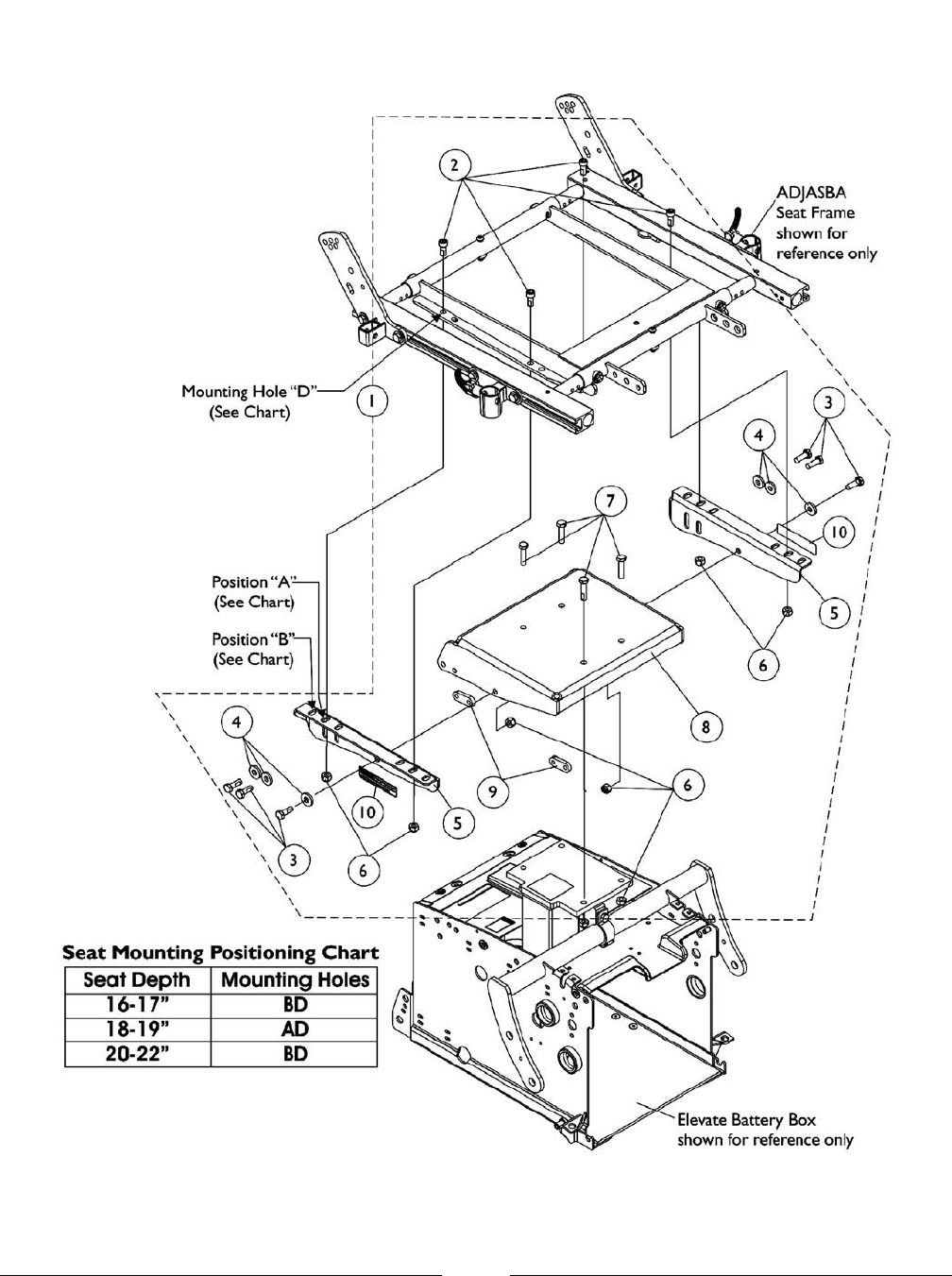 2

ADJASBA
Seat Frame
shown for
reference only

Mounting Hole "D"
(See Chart)

1

3

4

7

10

5

6

Position "A"
(See Chart)

Position "B"
(See Chart)

8

4

9

6

10

5

3

6

Seat Mounting Positioning Chart

| Seat Depth | Mounting Holes |
|---|---|
| 16-17" | BD |
| 18-19" | AD |
| 20-22" | BD |

Elevate Battery Box
shown for reference only