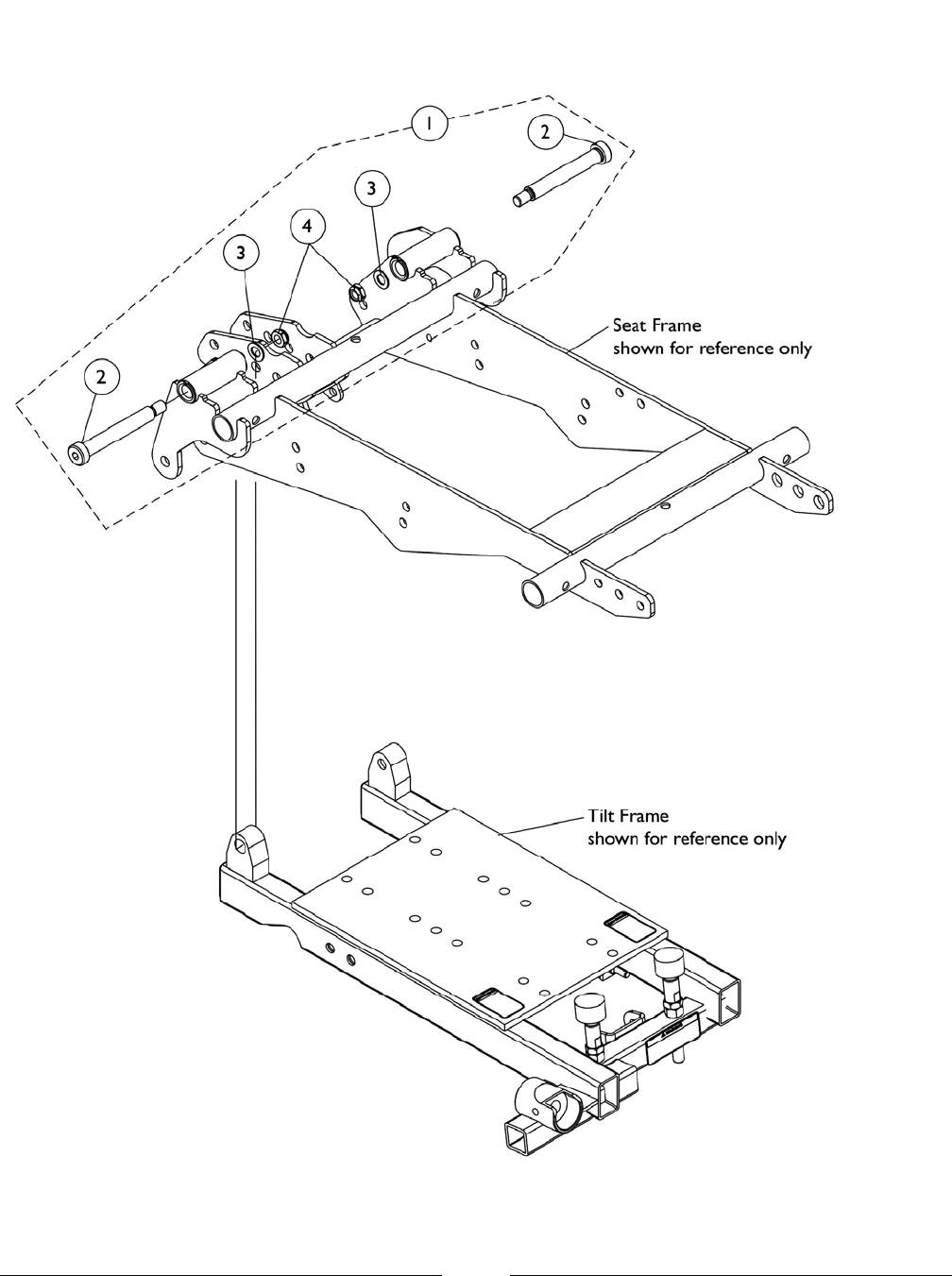 1

2

3

4

3

2

Seat Frame
shown for reference only

Tilt Frame
shown for reference only