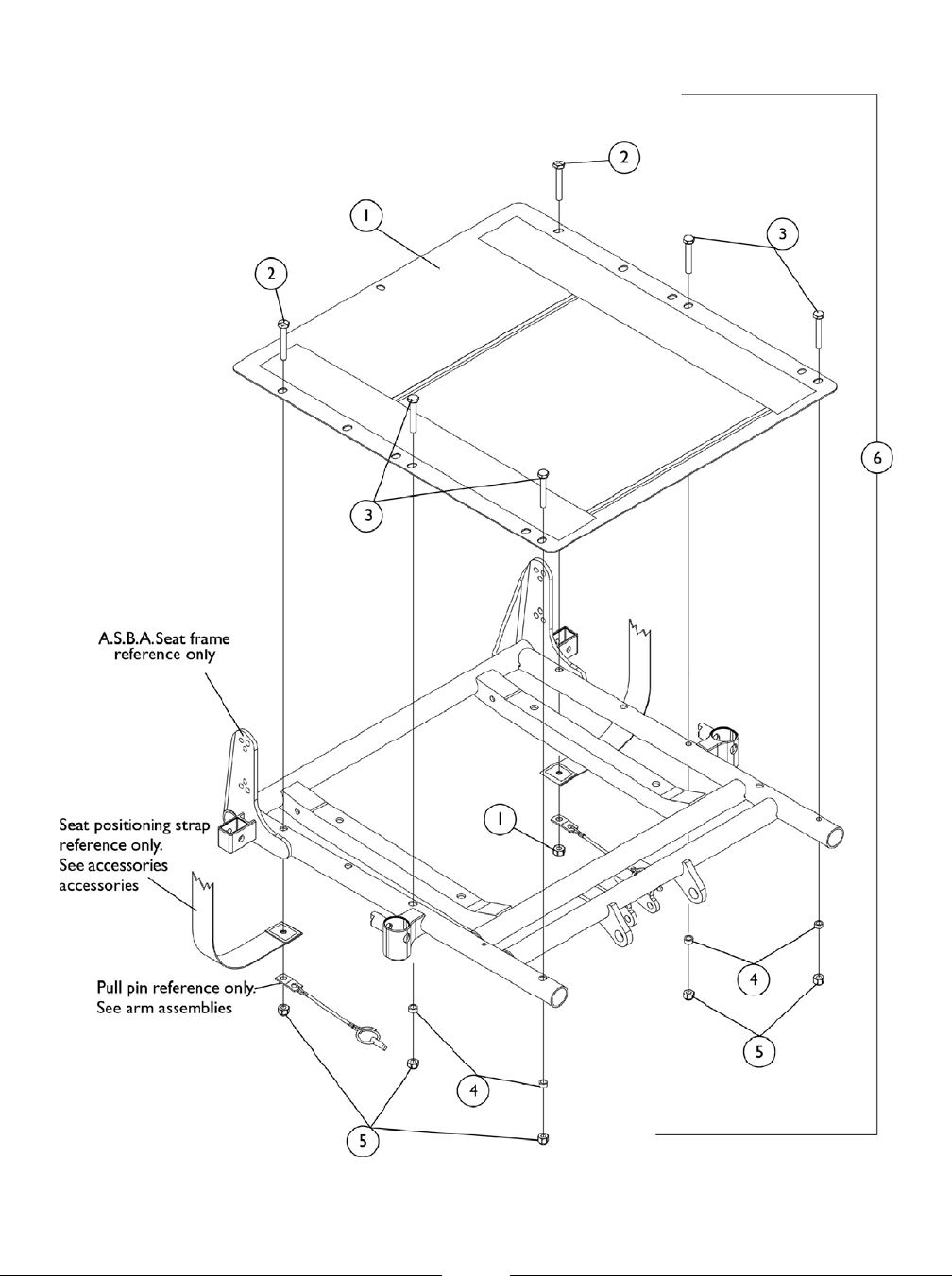 2

1

3

2

3

6

A.S.B.A. Seat frame reference only

Seat positioning strap reference only. See accessories accessories

1

Pull pin reference only. See arm assemblies

4

5

4

5