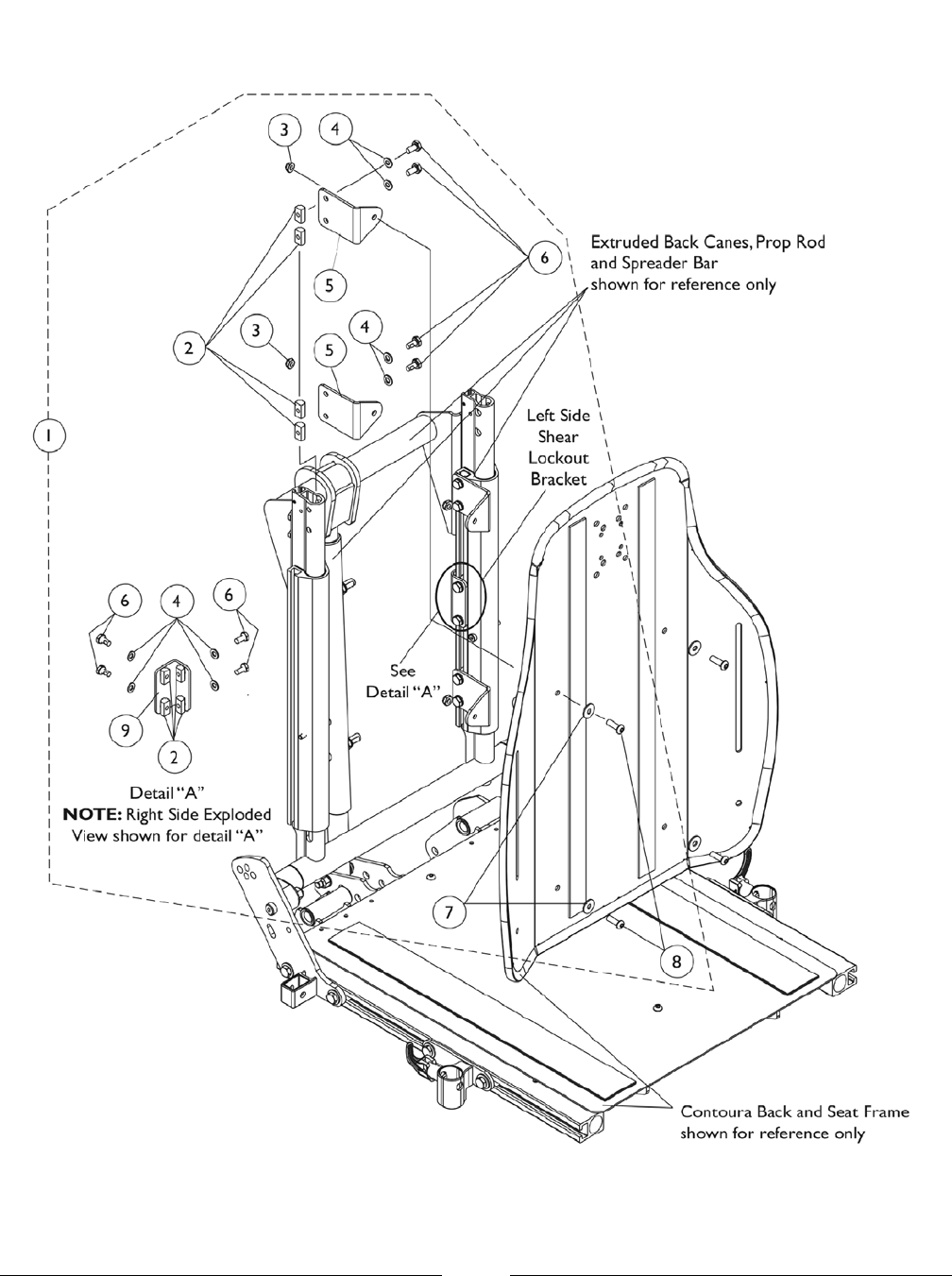 3
4
6
Extruded Back Canes, Prop Rod and Spreader Bar shown for reference only
5
2
3
4
5
1
Left Side Shear Lockout Bracket
6
4
6
See Detail "A"
9
2
Detail "A"
NOTE: Right Side Exploded View shown for detail "A"
7
8
Contoura Back and Seat Frame shown for reference only