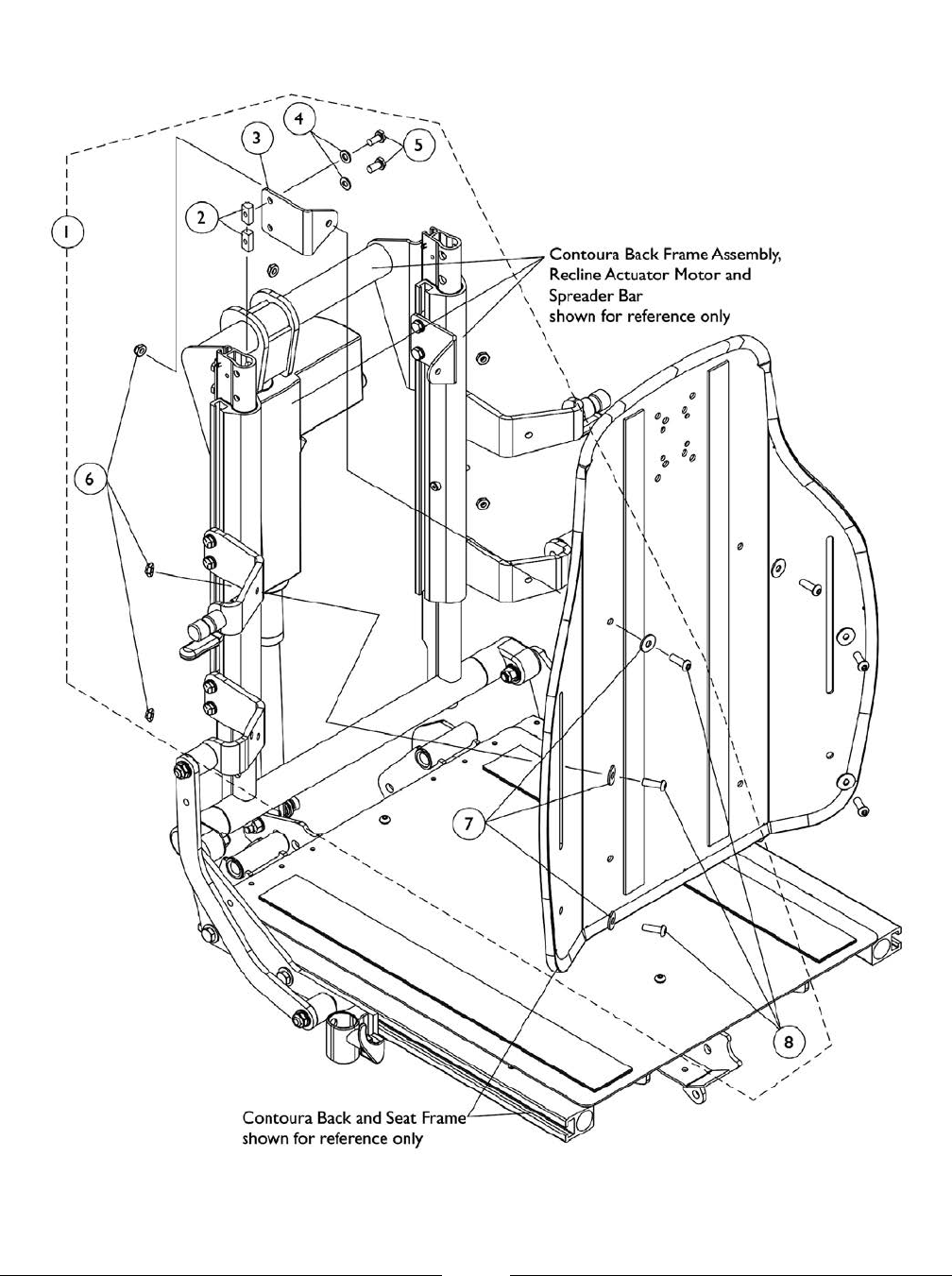 1

2

3

4

5

Contoura Back Frame Assembly, Recline Actuator Motor and Spreader Bar shown for reference only

6

7

8

Contoura Back and Seat Frame shown for reference only