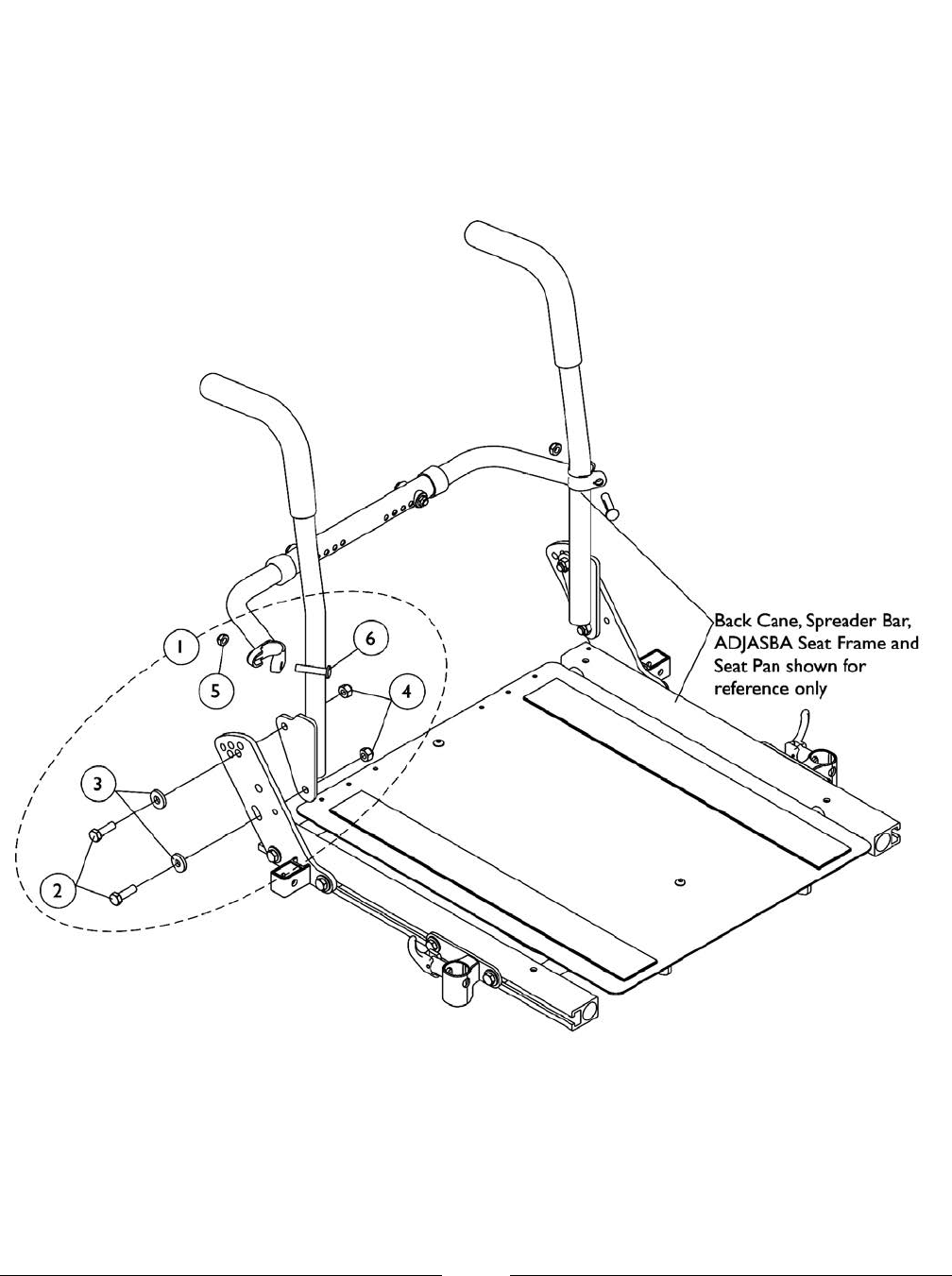 1

5

6

4

3

2

Back Cane, Spreader Bar, ADJASBA Seat Frame and Seat Pan shown for reference only