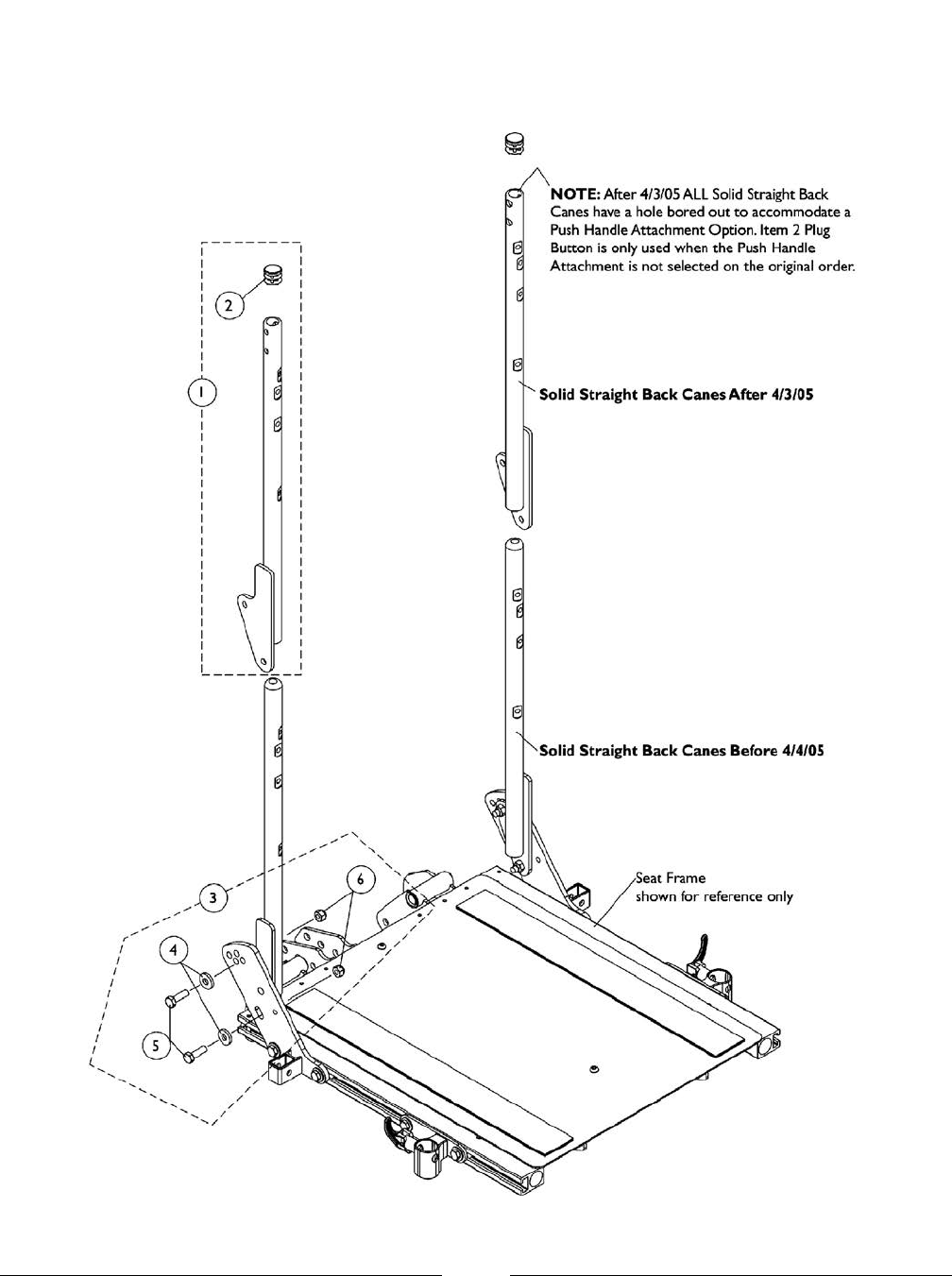 NOTE: After 4/3/05 ALL Solid Straight Back Canes have a hole bored out to accommodate a Push Handle Attachment Option. Item 2 Plug Button is only used when the Push Handle Attachment is not selected on the original order.

2

1

Solid Straight Back Canes After 4/3/05

Solid Straight Back Canes Before 4/4/05

Seat Frame
shown for reference only

3

6

4

5