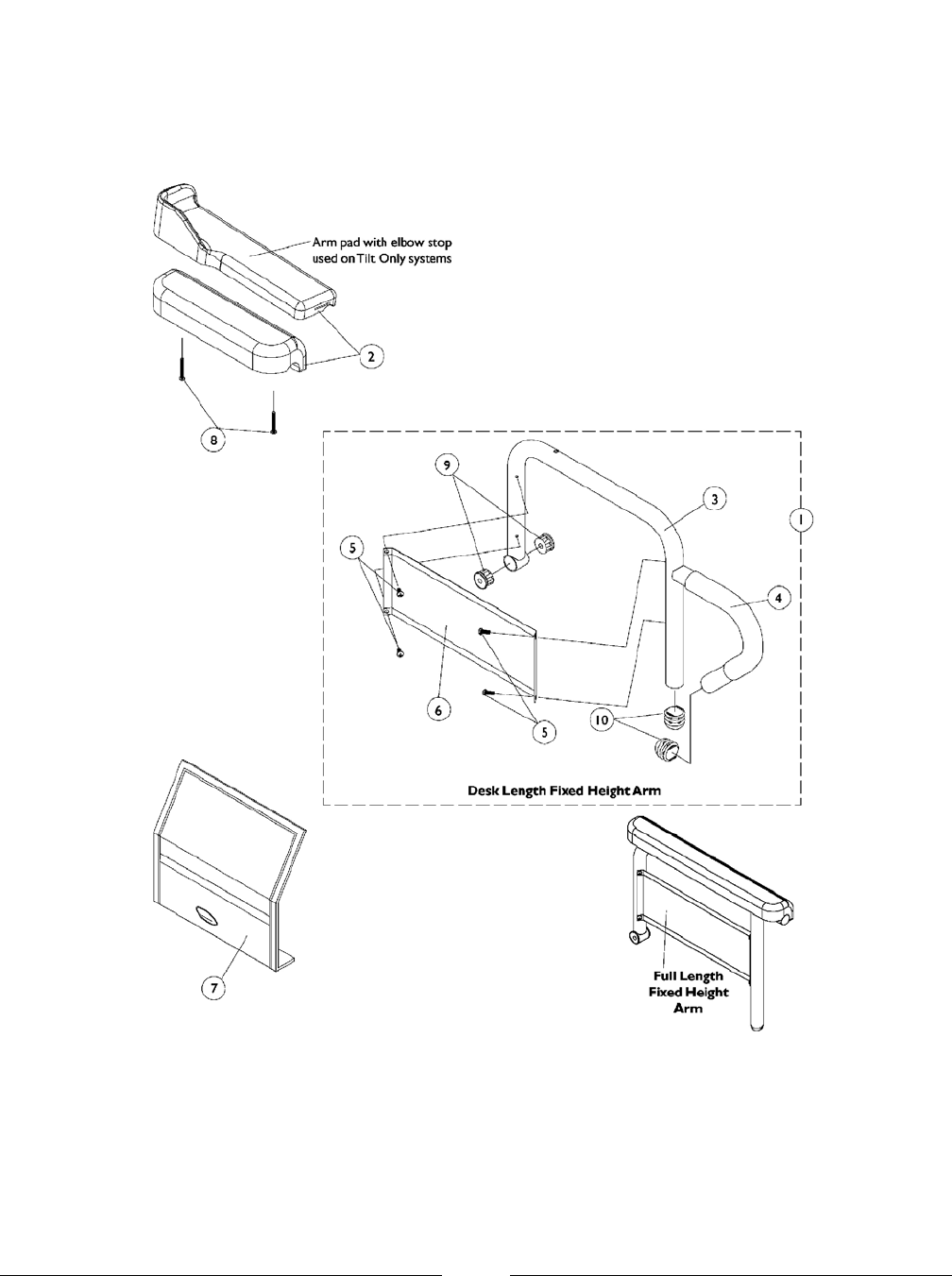 Arm pad with elbow stop used on Tilt Only systems

2

8

9

3

1

5

4

6

5

10

Desk Length Fixed Height Arm

7

Full Length Fixed Height Arm