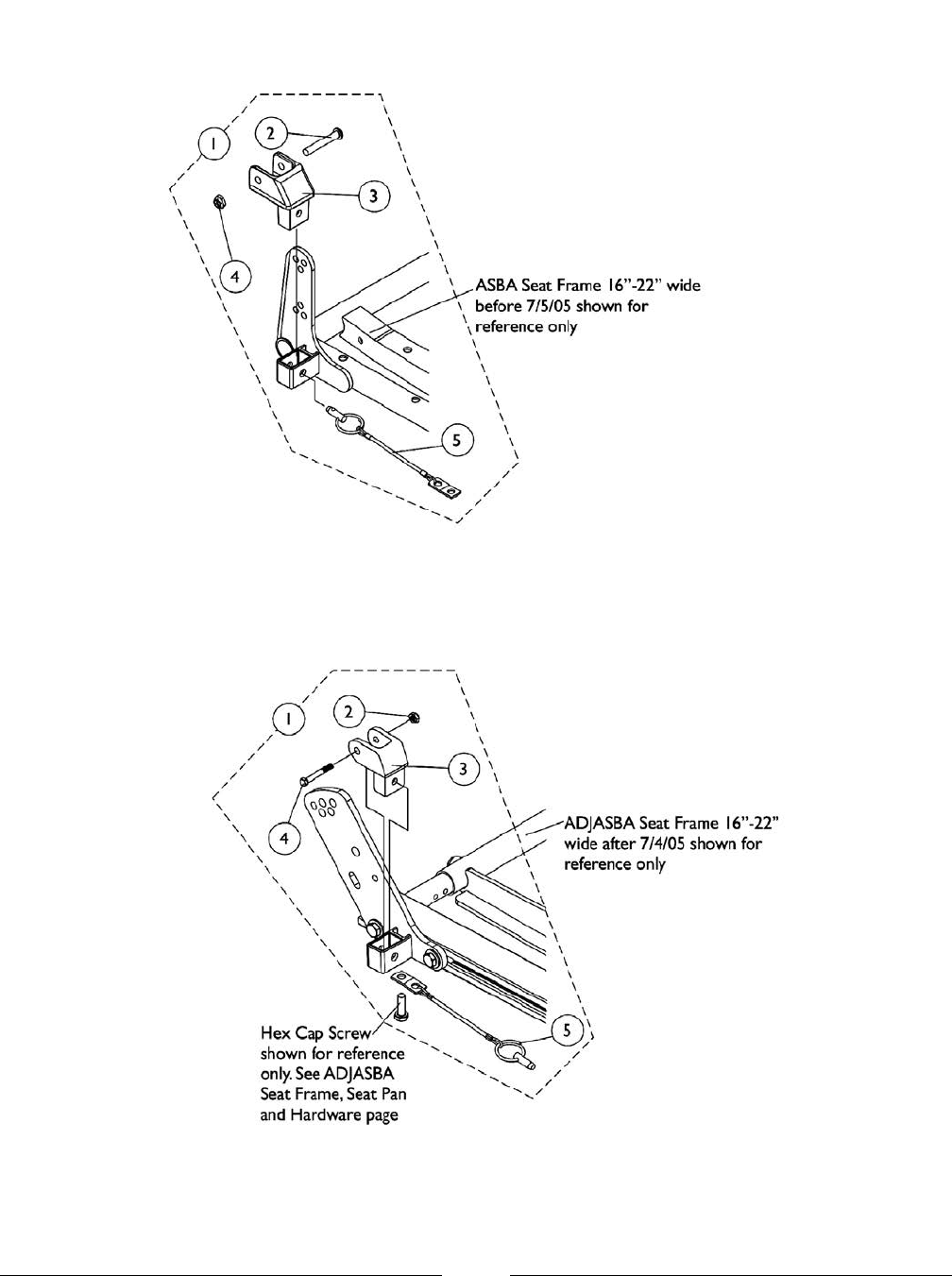 1

2

3

4

ASBA Seat Frame 16"-22" wide before 7/5/05 shown for reference only

5

1

2

3

4

ADJASBA Seat Frame 16"-22" wide after 7/4/05 shown for reference only

Hex Cap Screw shown for reference only. See ADJASBA Seat Frame, Seat Pan and Hardware page

5