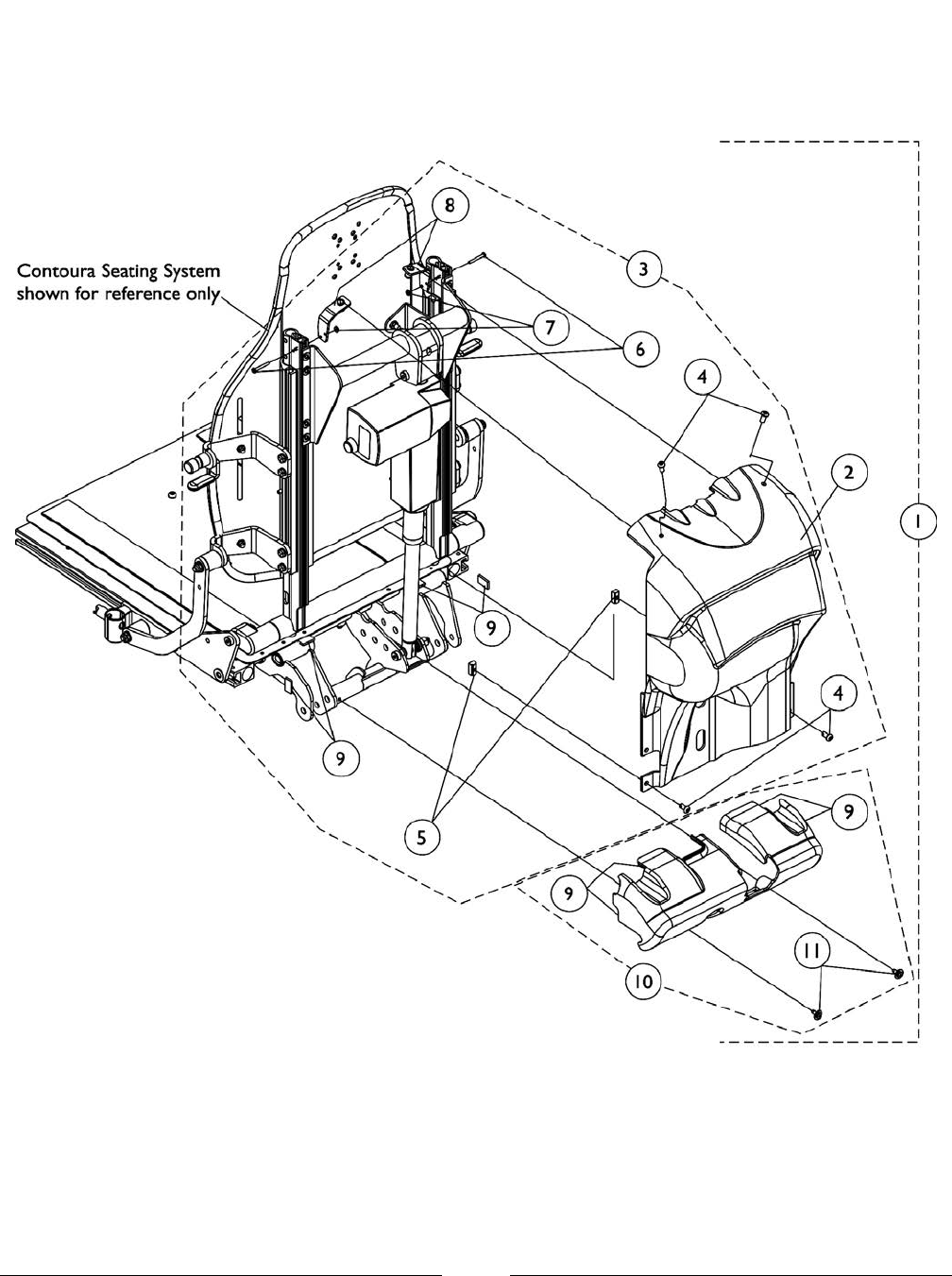 Contoura Seating System shown for reference only

8
3
7
6
4
2
1
9
4
9
5
9
9
11
10