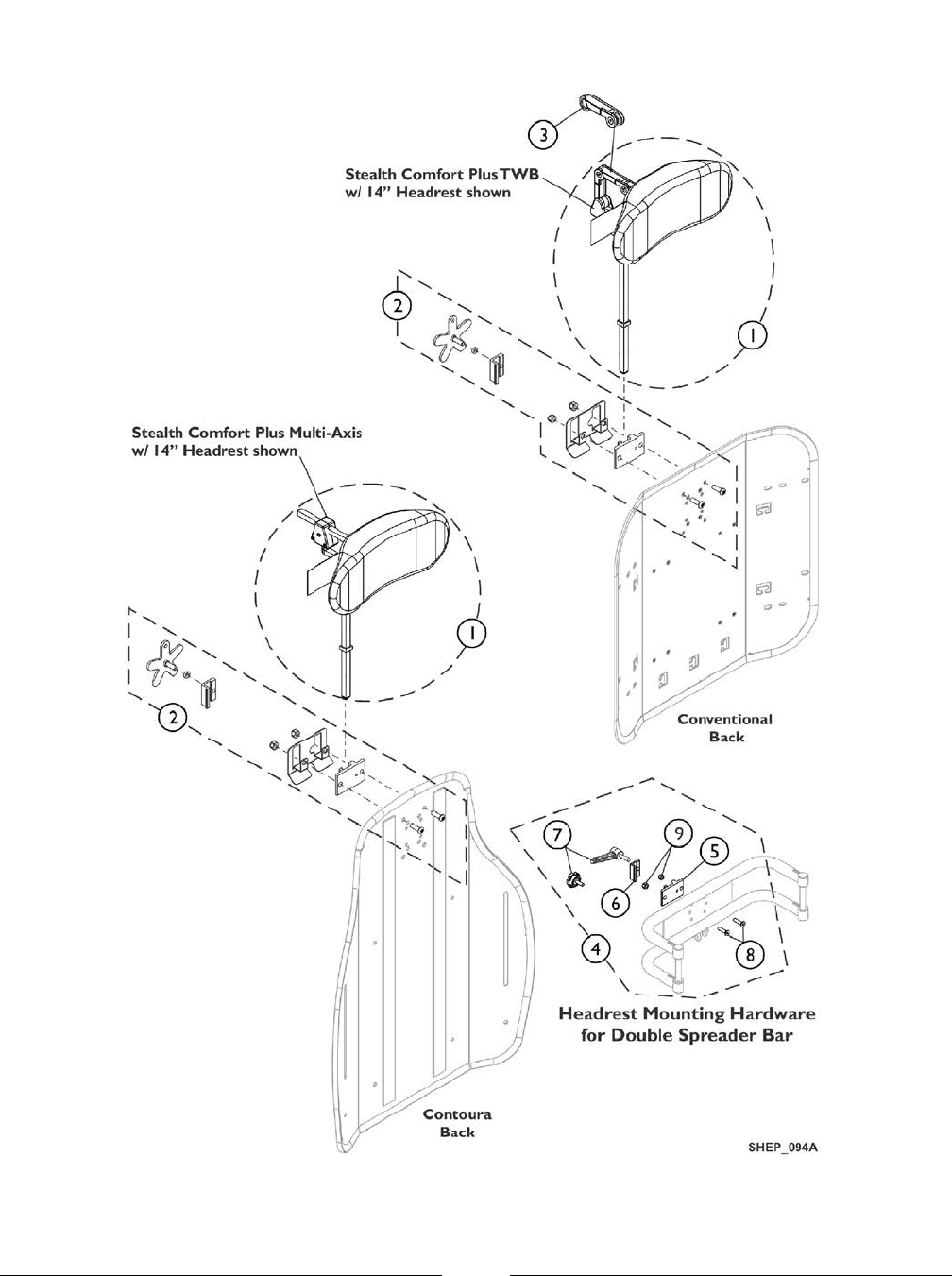 3

Stealth Comfort Plus TWB
w/ 14" Headrest shown

2

1

Stealth Comfort Plus Multi-Axis
w/ 14" Headrest shown

1

2

Conventional
Back

7

9

5

6

4

8

Headrest Mounting Hardware
for Double Spreader Bar

Contoura
Back

SHEP_094A