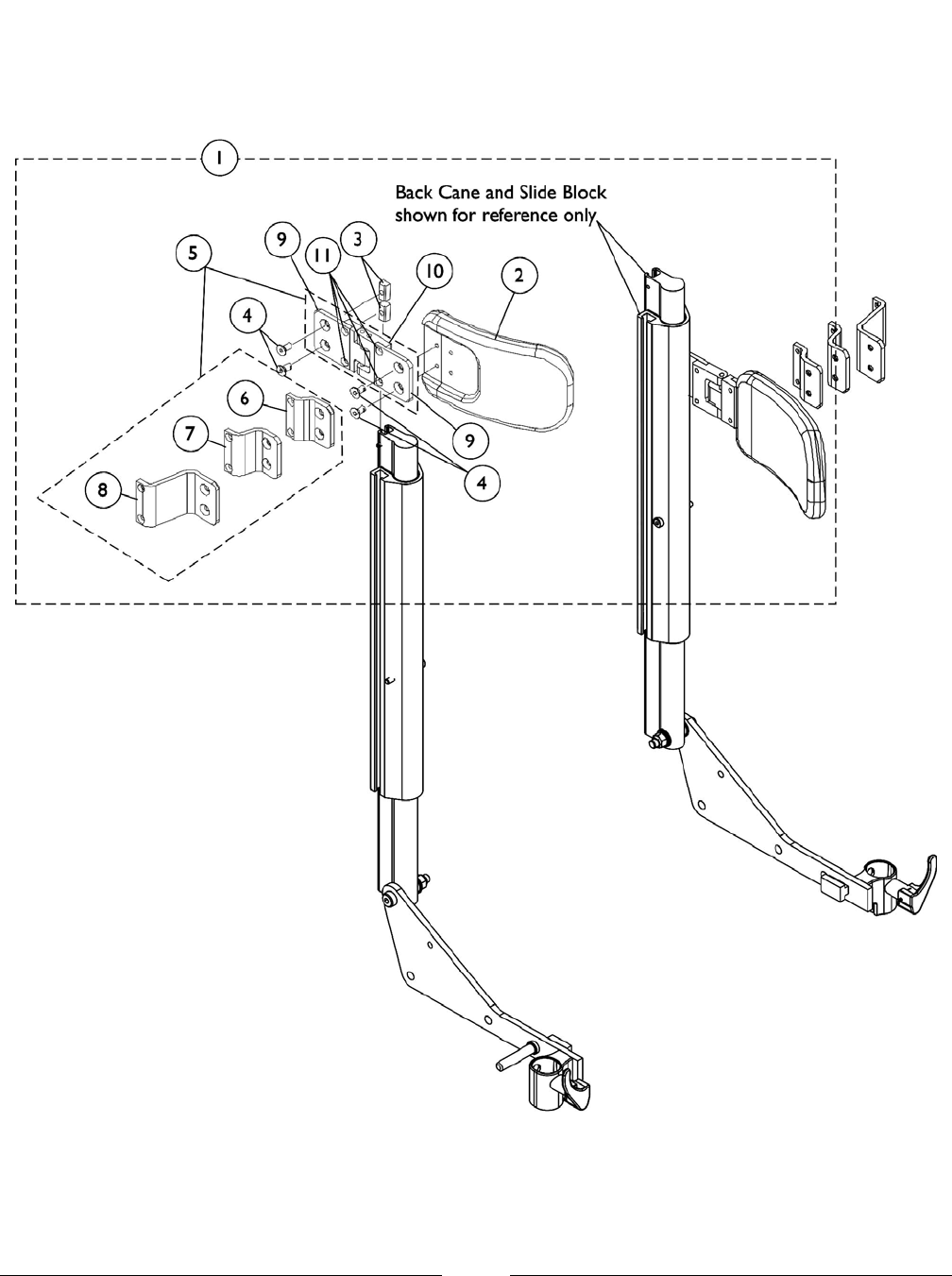 1

Back Cane and Slide Block shown for reference only

5
9
11
3
10
2
4
6
7
8
9
4