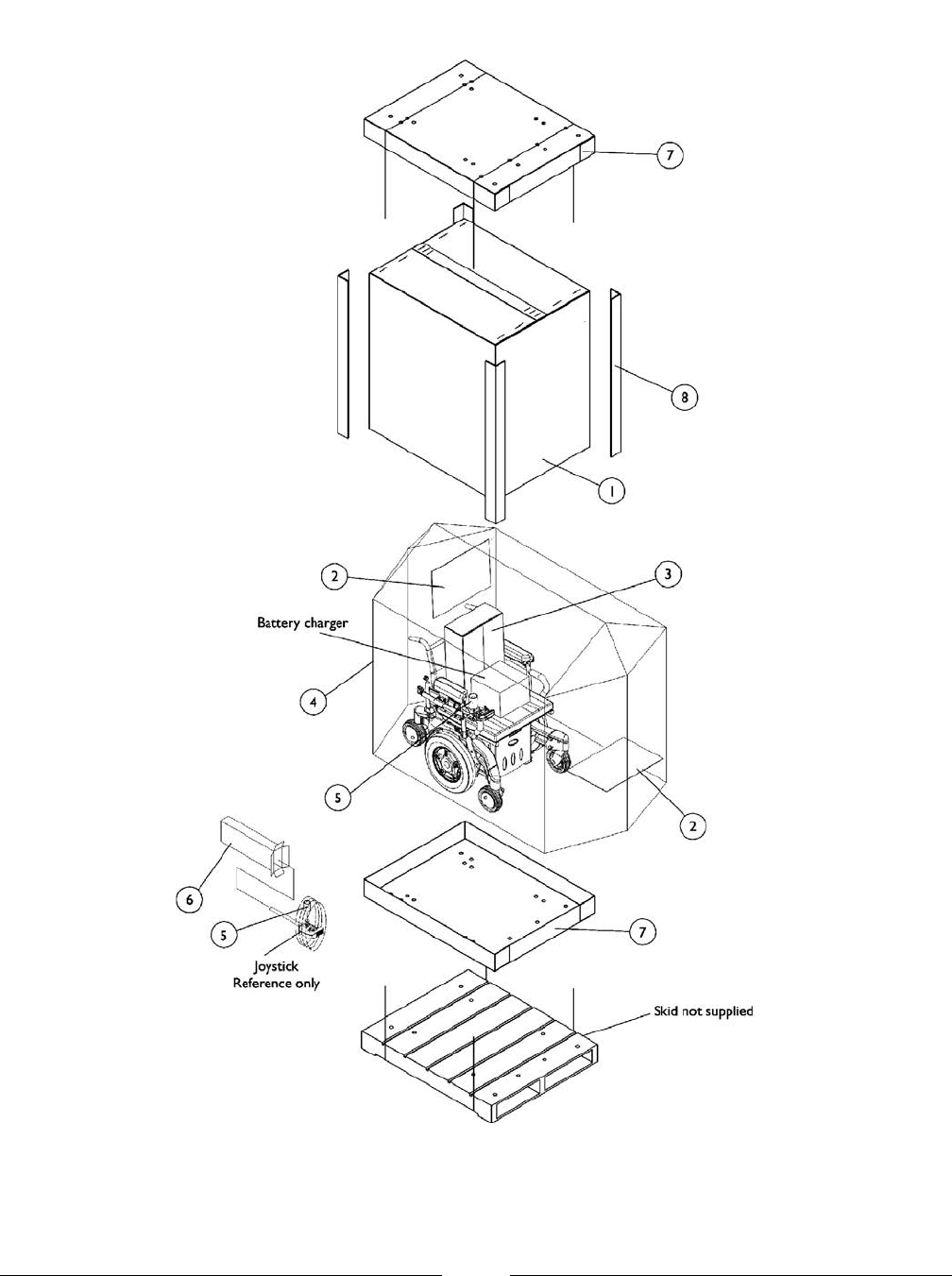 7

8

1

2

3

Battery charger

4

5

2

6

5

7

Joystick
Reference only

Skid not supplied