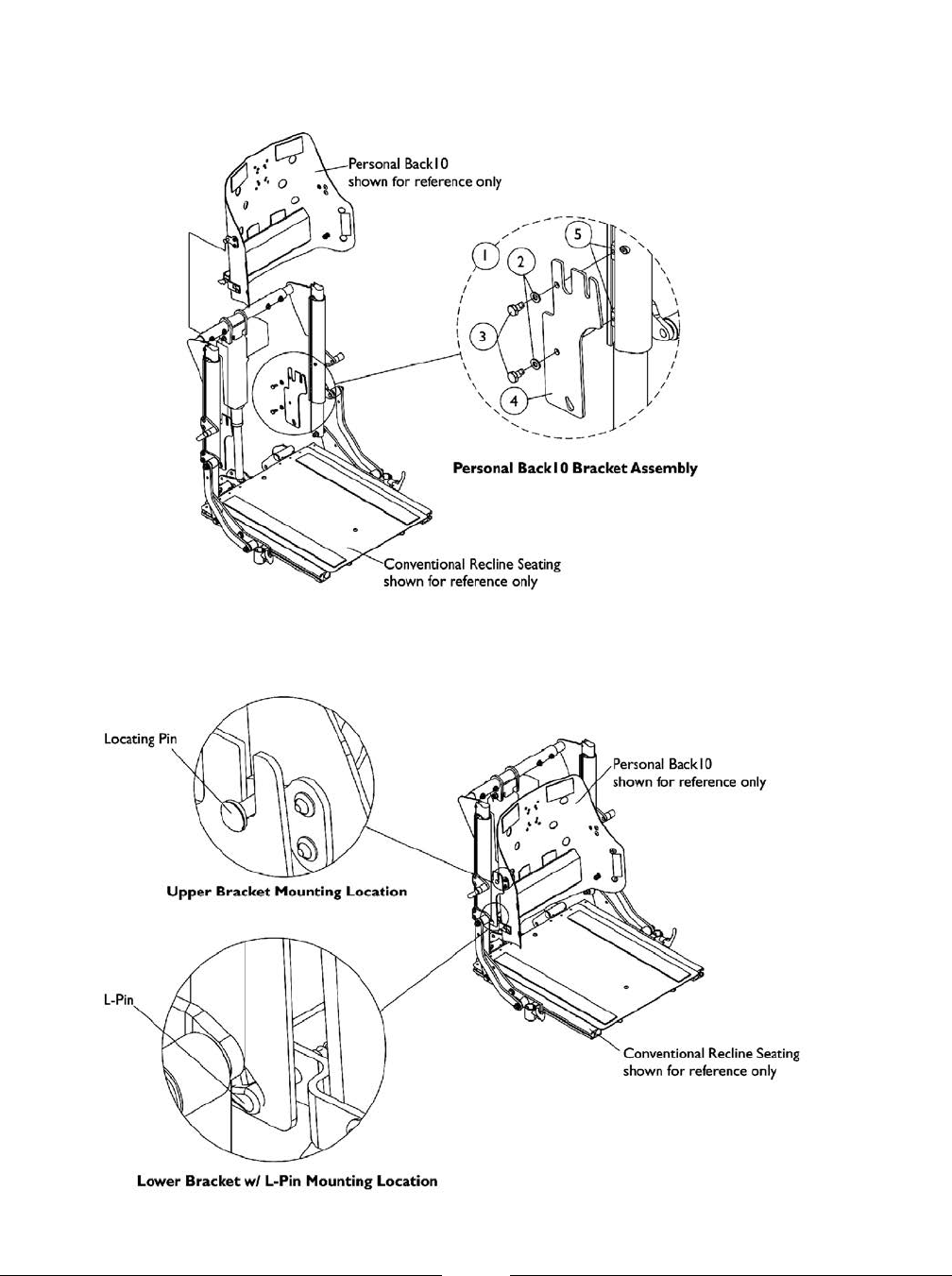 Personal Back10
shown for reference only

1
2
5
3
4

Personal Back10 Bracket Assembly

Conventional Recline Seating
shown for reference only

Locating Pin

Personal Back10
shown for reference only

Upper Bracket Mounting Location

L-Pin

Conventional Recline Seating
shown for reference only

Lower Bracket w/ L-Pin Mounting Location