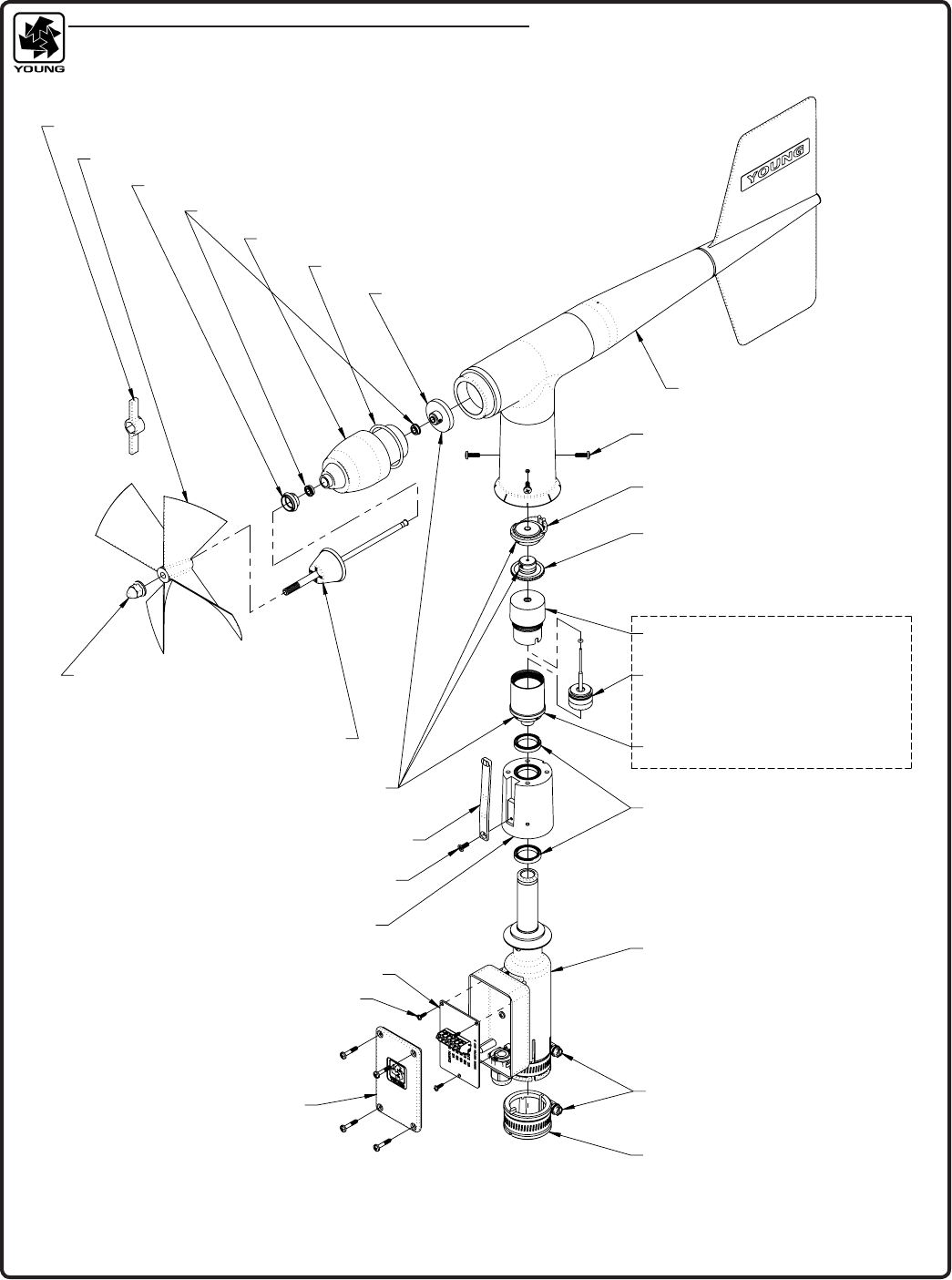 YOUNG

YOUNG