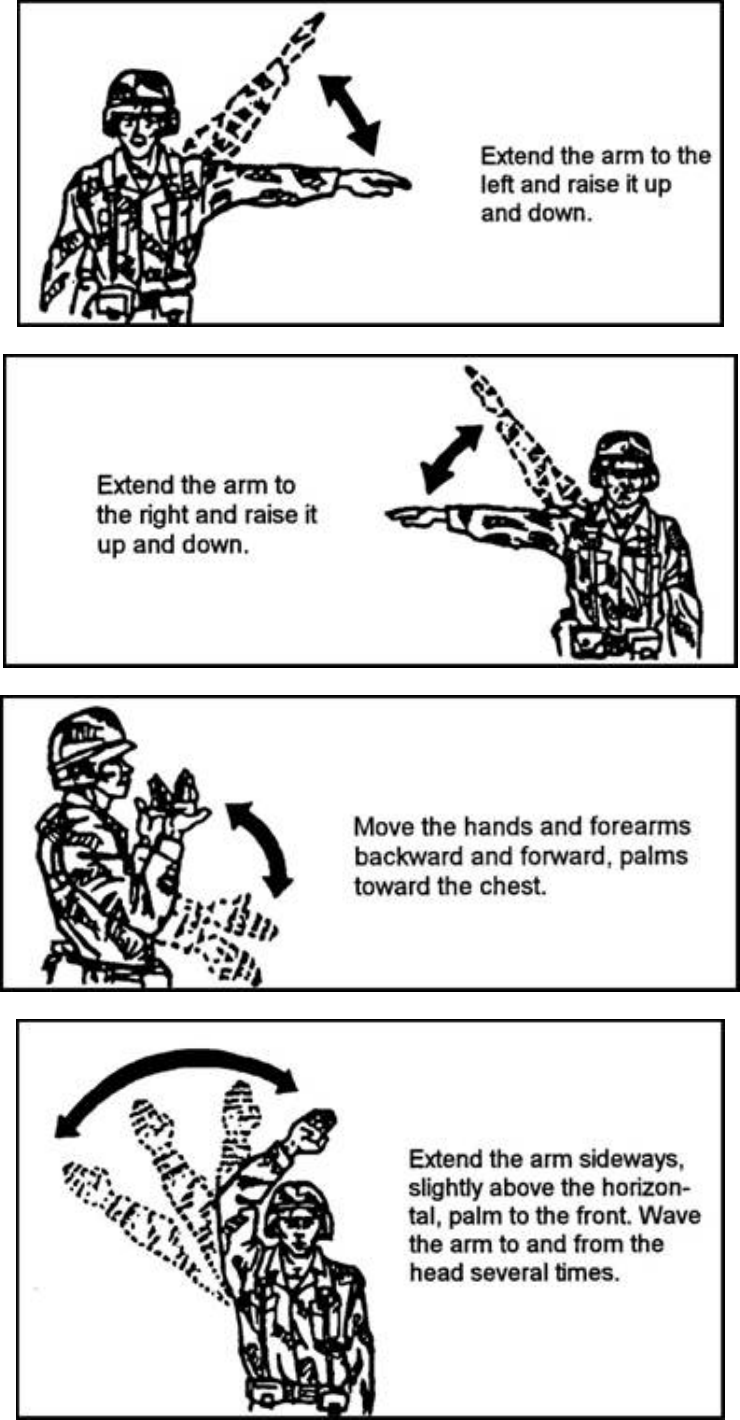 Extend the arm to the left and raise it up and down.

Extend the arm to the right and raise it up and down.

Move the hands and forearms backward and forward, palms toward the chest.

Extend the arm sideways, slightly above the horizontal, palm to the front. Wave the arm to and from the head several times.