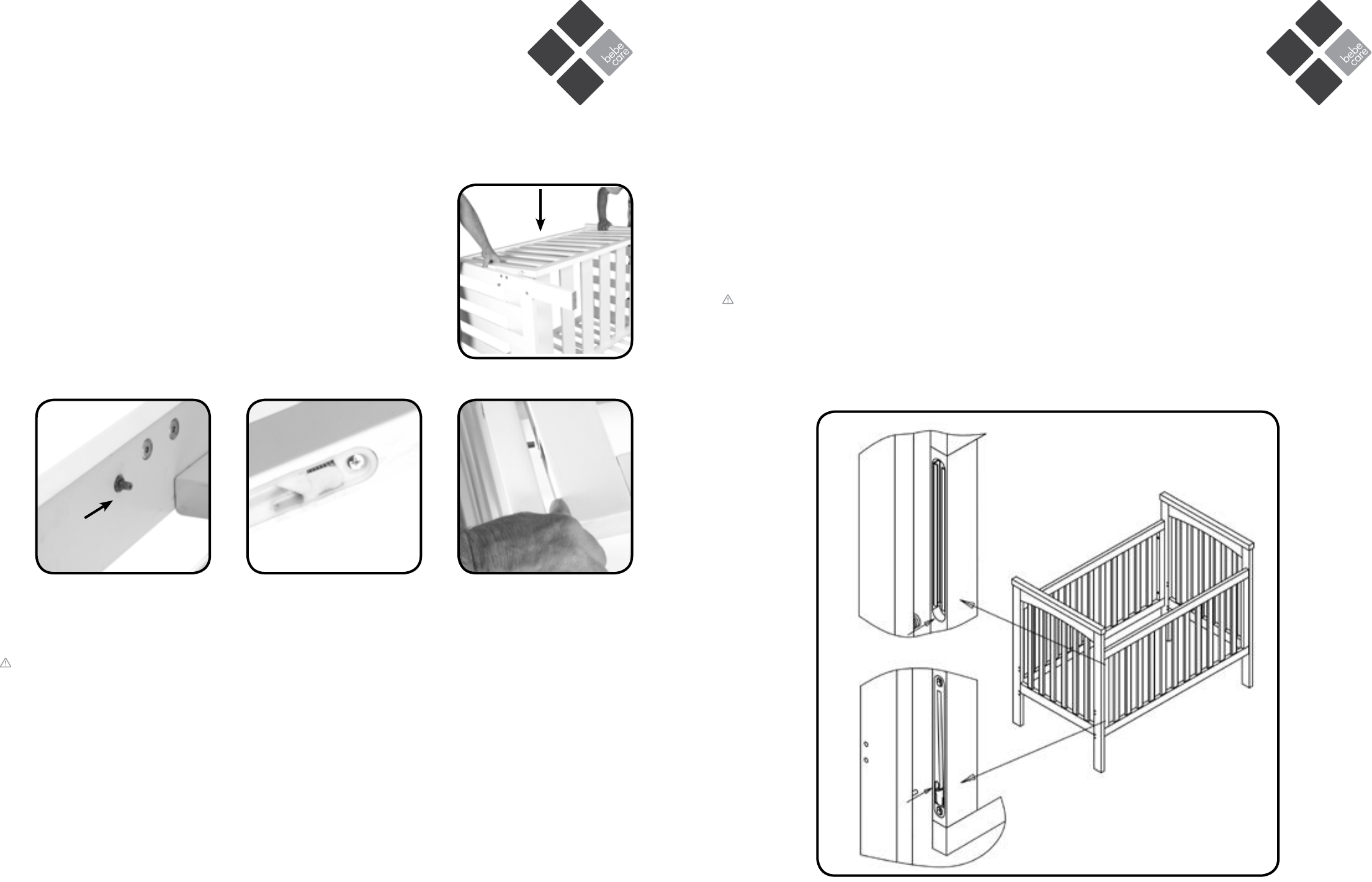 bebe care

bebe care