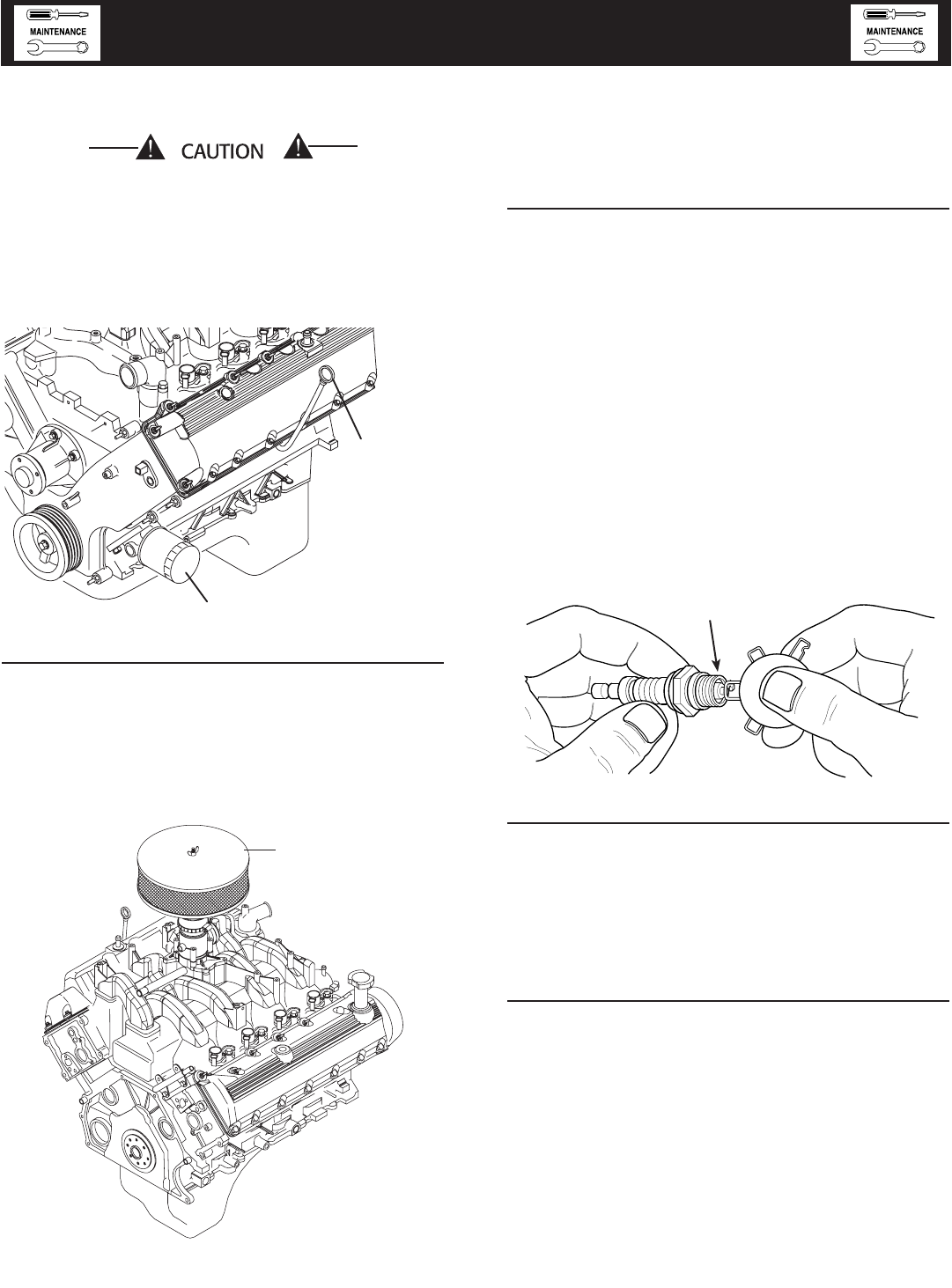 MAINTENANCE

MAINTENANCE

CAUTION