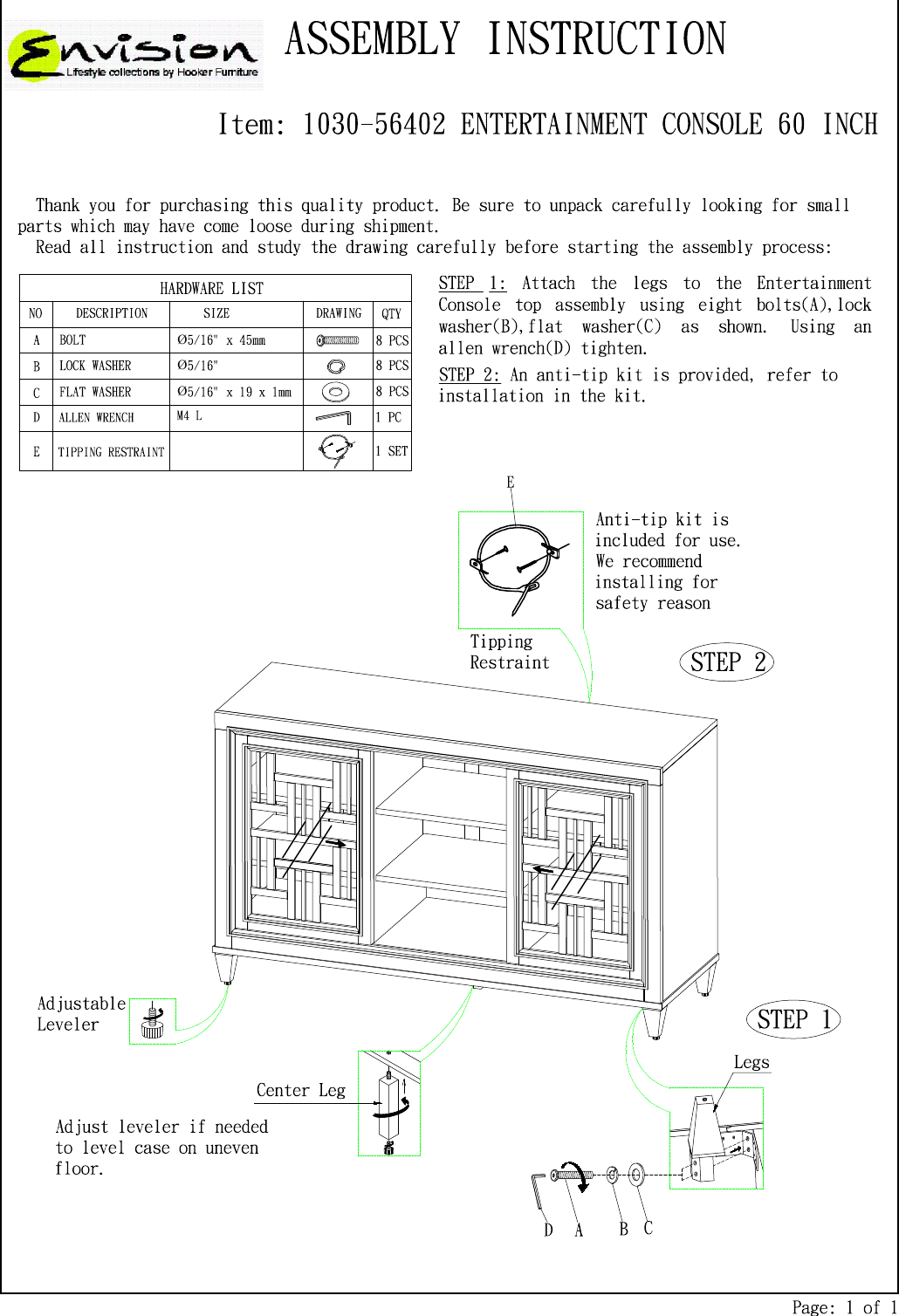 Envision
Lifestyle collections by Hooker Furniture

ASSEMBLY INSTRUCTION

Item: 1030-56402 ENTERTAINMENT CONSOLE 60 INCH

Thank you for purchasing this quality product. Be sure to unpack carefully looking for small parts which may have come loose during shipment.
Read all instruction and study the drawing carefully before starting the assembly process:

HARDWARE LIST

| NO | DESCRIPTION | SIZE | DRAWING | QTY |
|---|---|---|---|---|
| A | BOLT | Ø5/16" x 45mm | | 8 PCS |
| B | LOCK WASHER | Ø5/16" | | 8 PCS |
| C | FLAT WASHER | Ø5/16" x 19 x 1mm | | 8 PCS |
| D | ALLEN WRENCH | M4 L | | 1 PC |
| E | TIPPING RESTRAINT | | | 1 SET |

STEP 1: Attach the legs to the Entertainment Console top assembly using eight bolts(A),lock washer(B),flat washer(C) as shown. Using an allen wrench(D) tighten.
STEP 2: An anti-tip kit is provided, refer to installation in the kit.

E

Anti-tip kit is included for use. We recommend installing for safety reason

Tipping Restraint

STEP 2

Adjustable Leveler

STEP 1

Legs

Center Leg

Adjust leveler if needed to level case on uneven floor.

D A B C

Page: 1 of 1