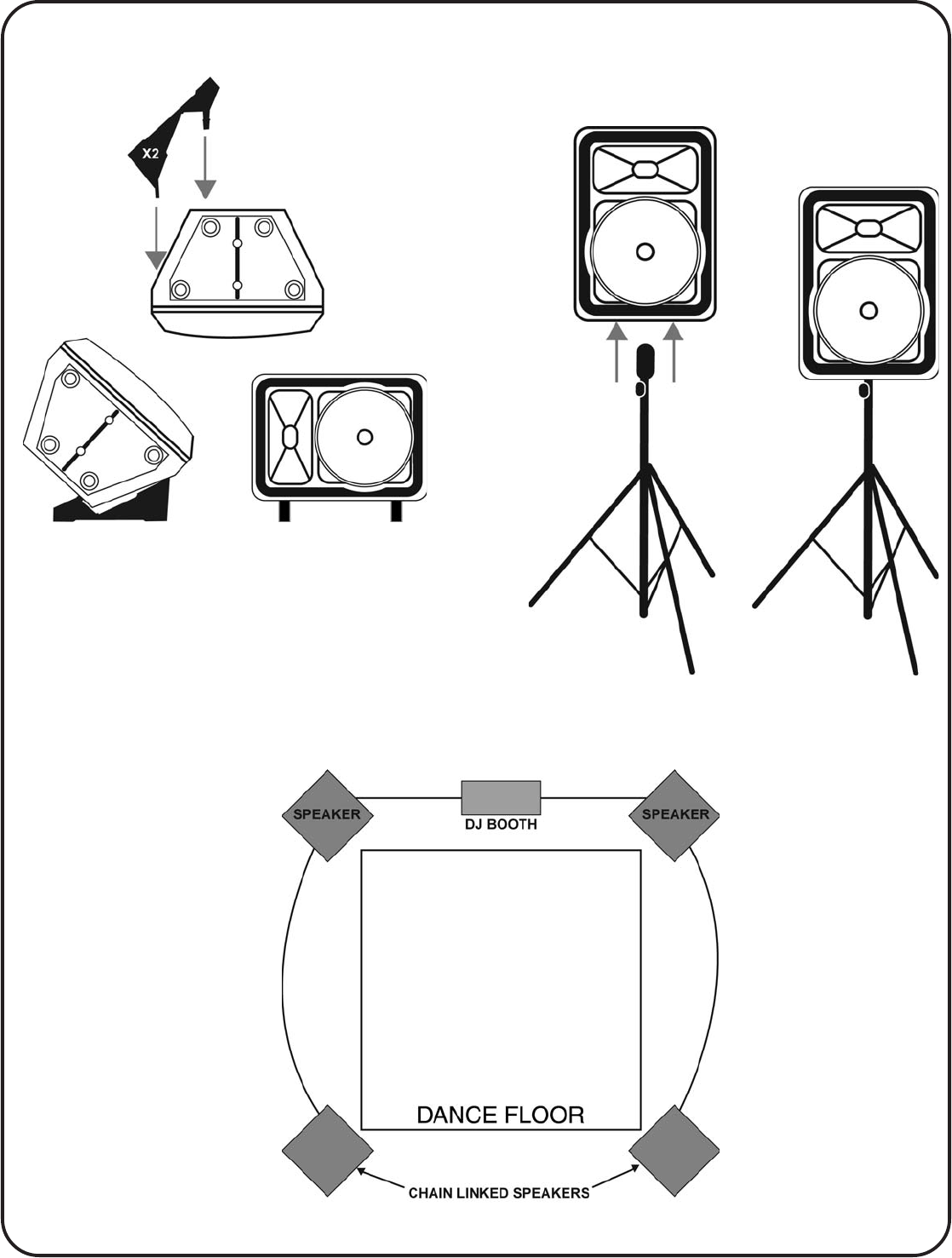 X2

SPEAKER

DJ BOOTH

SPEAKER

DANCE FLOOR

CHAIN LINKED SPEAKERS