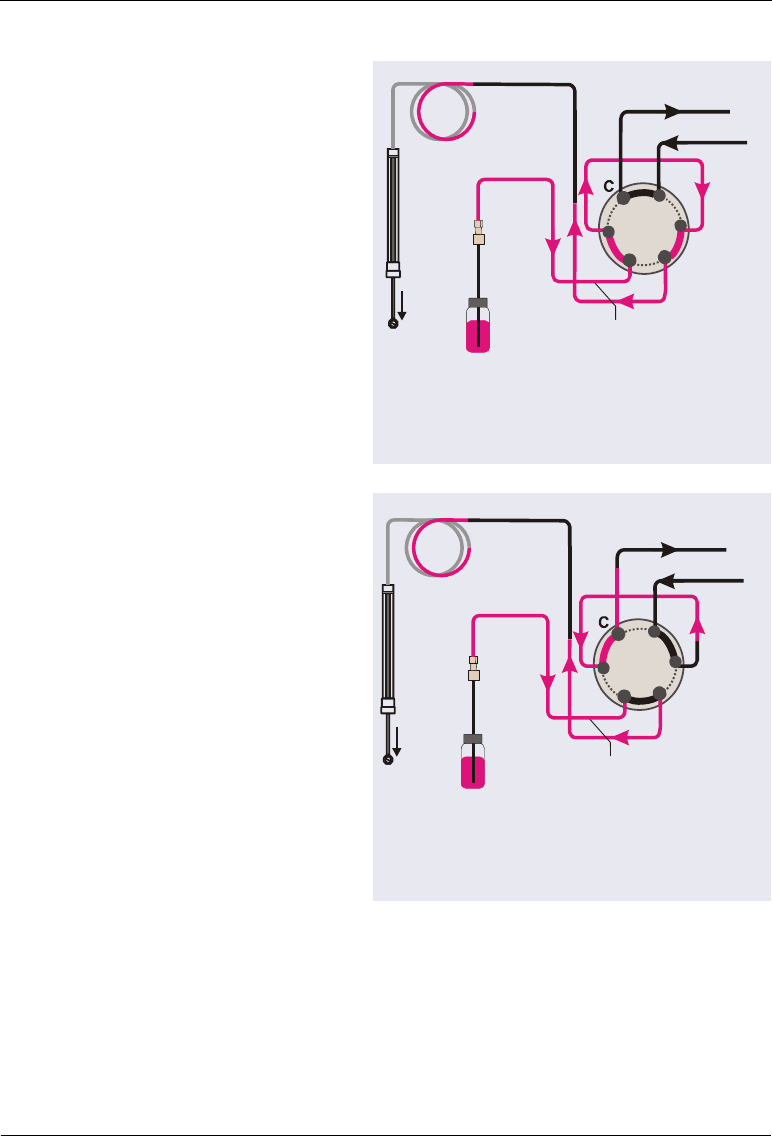 C

C