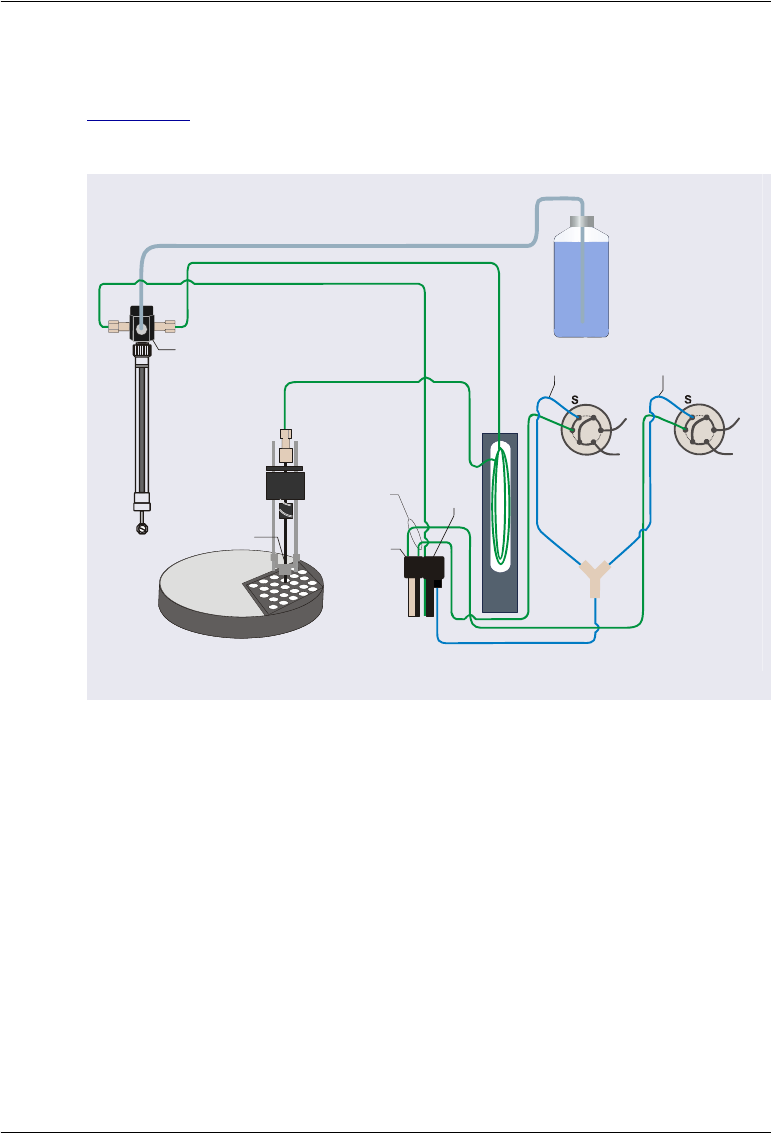 S

S