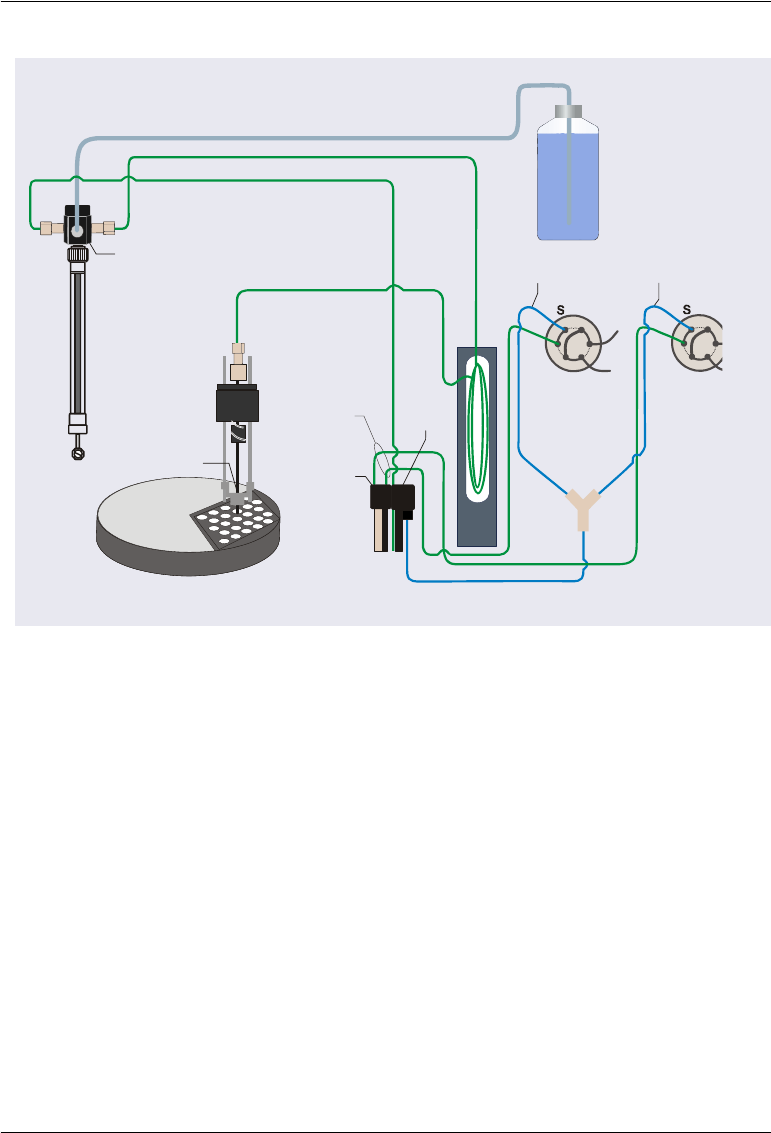 S

S