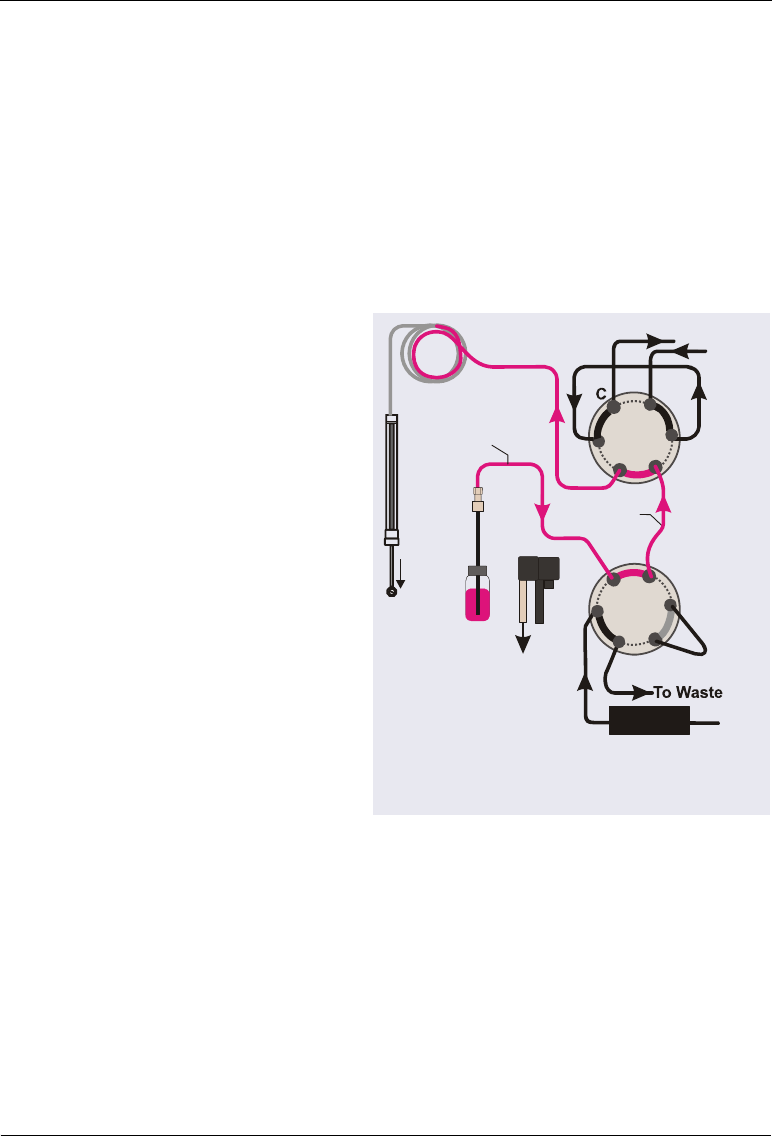 C

To Waste